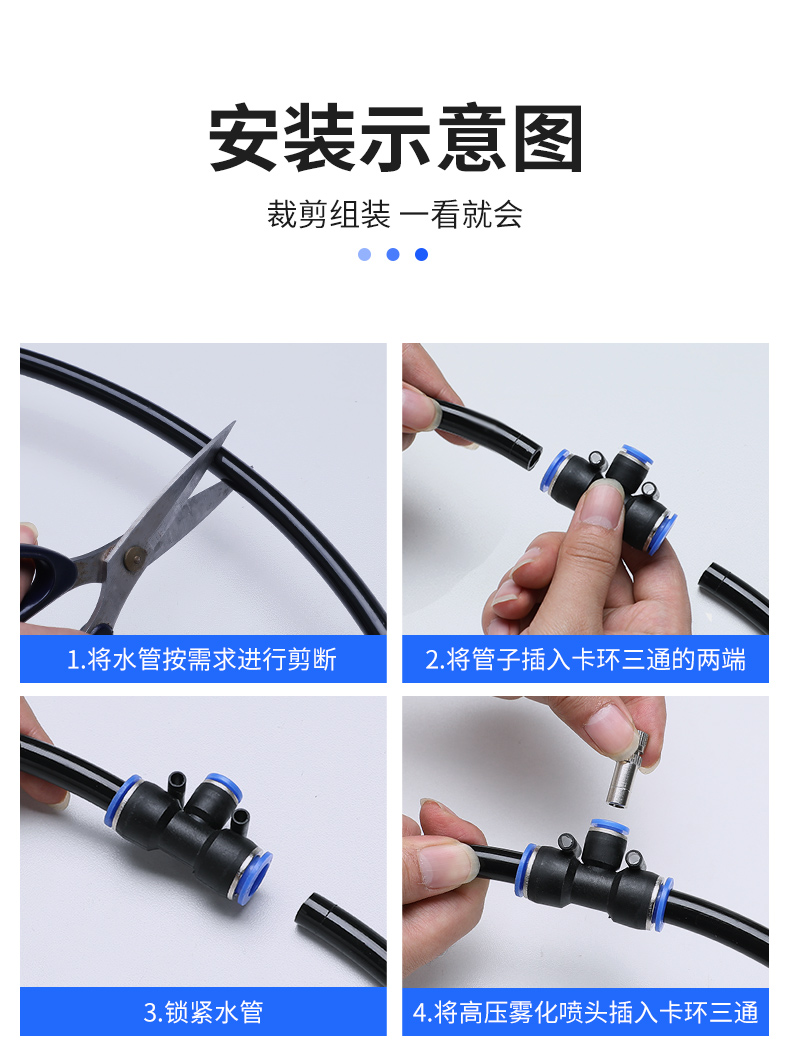 安装示意图

裁剪组装 一看就会

1.将水管按需求进行剪断

2.将管子插入卡环三通的两端

3.锁紧水管

4.将高压雾化喷头插入卡环三通