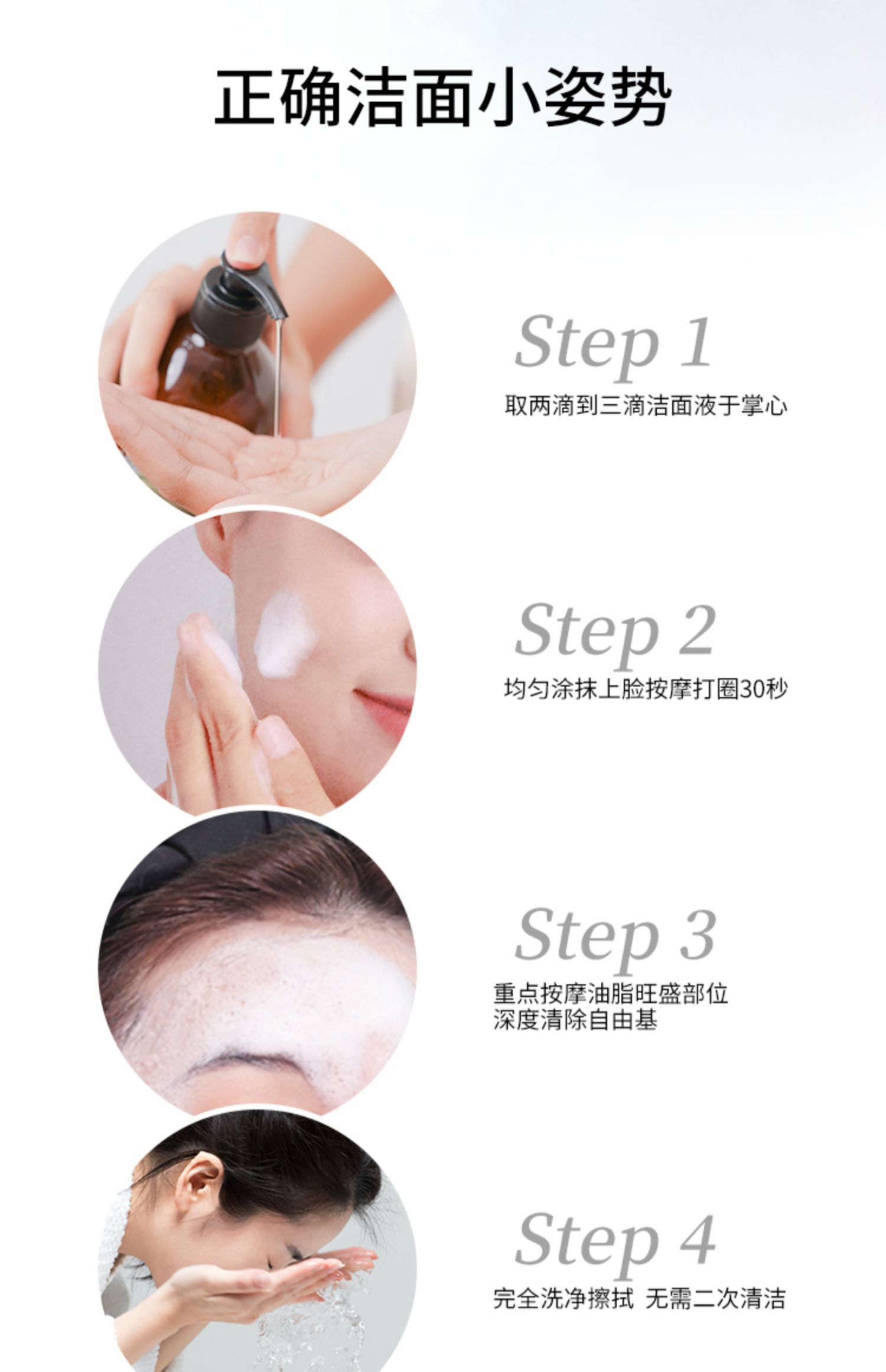 正确洁面小姿势

Step 1
取两滴到三滴洁面液于掌心

Step 2
均匀涂抹上脸按摩打圈30秒

Step 3
重点按摩油脂旺盛部位
深度清除自由基

Step 4
完全洗净擦拭 无需二次清洁