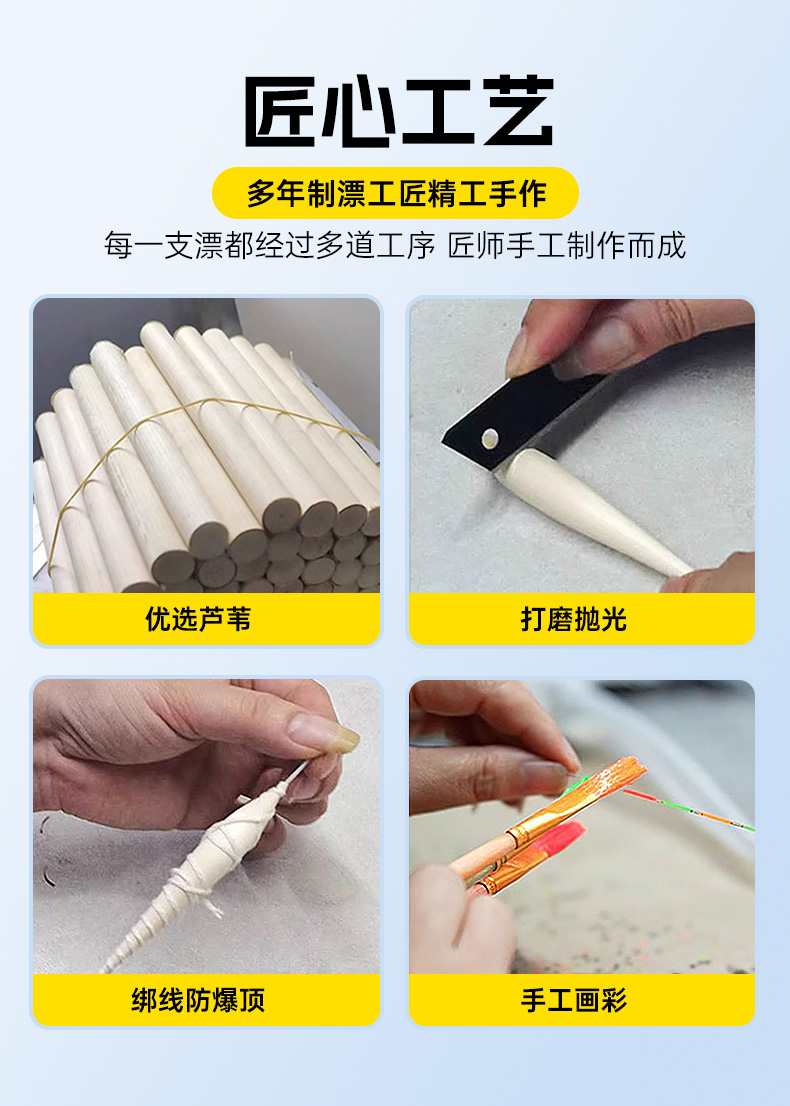 匠心工艺

多年制漂工匠精工手作

每一支漂都经过多道工序 匠师手工制作而成

优选芦苇

打磨抛光

绑线防爆顶

手工画彩