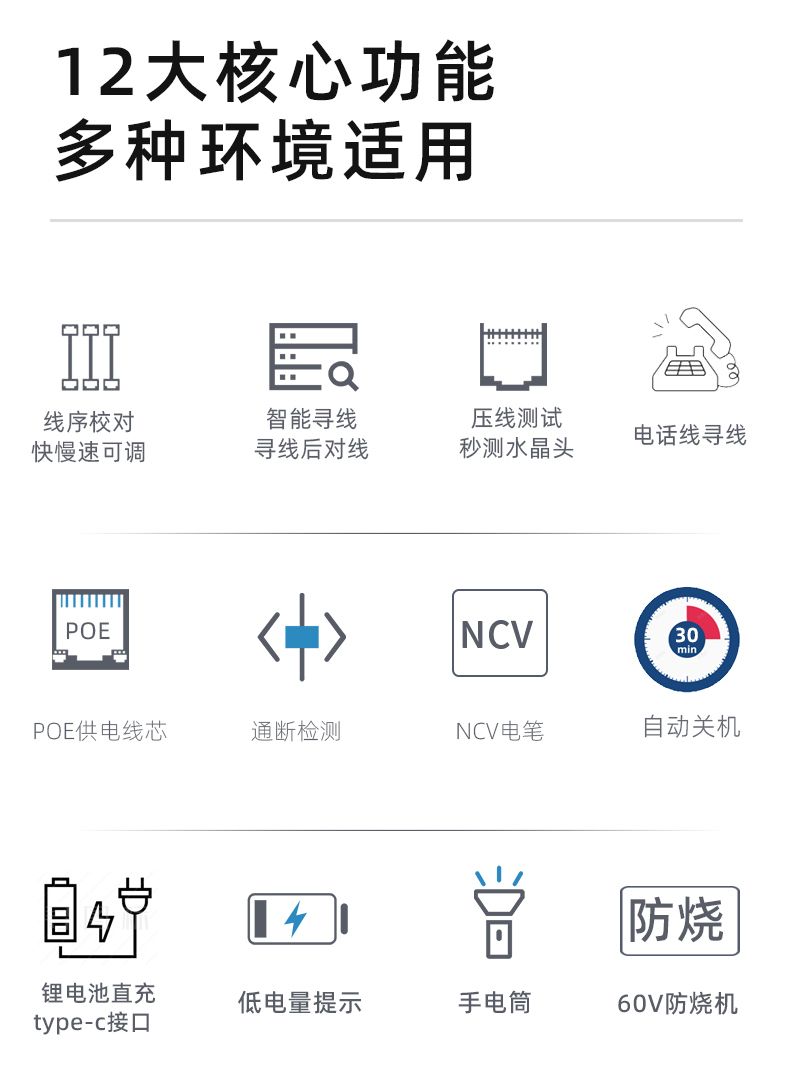 12大核心功能
多种环境适用

线序校对
快慢速可调

智能寻线
寻线后对线

压线测试
秒测水晶头

电话线寻线

POE

POE供电线芯

通断检测

NCV

NCV电笔

30
min

自动关机

锂电池直充
type-c接口

低电量提示

手电筒

防烧

60V防烧机