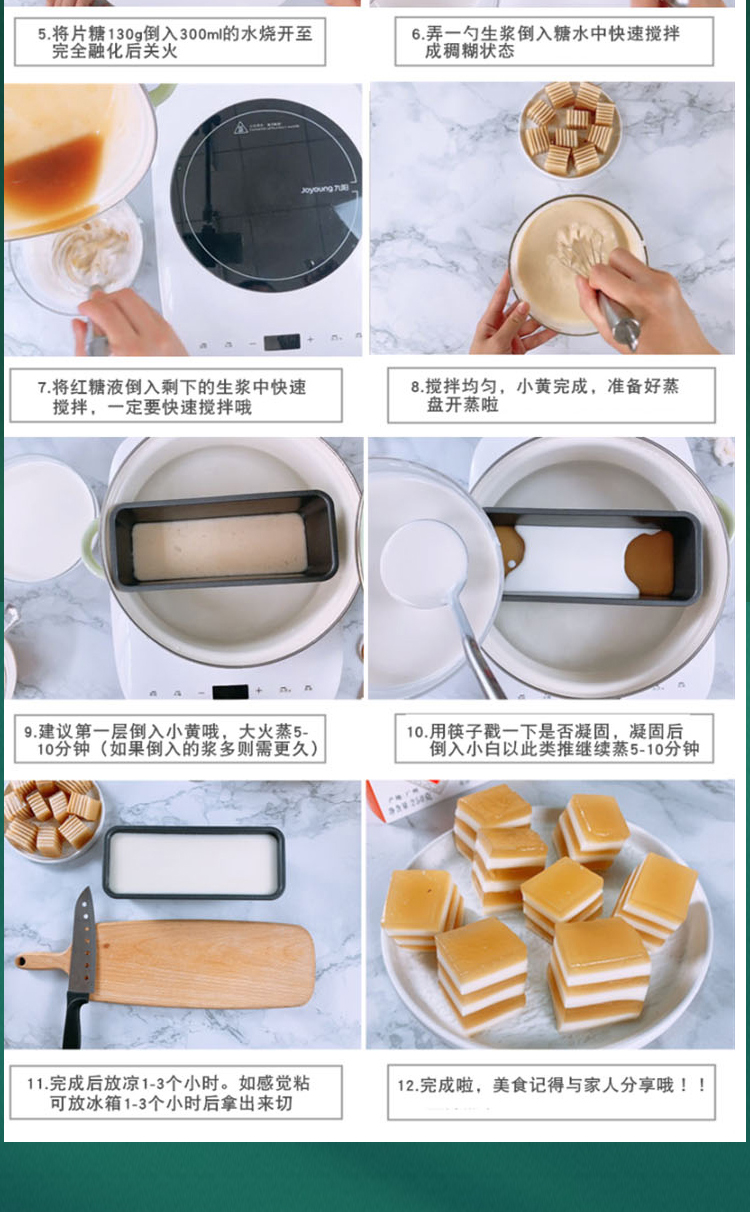 5.将片糖130g倒入300ml的水烧开至完全融化后关火

6.弄一勺生浆倒入糖水中快速搅拌成稠糊状态

Joyoung 九阳

7.将红糖液倒入剩下的生浆中快速搅拌，一定要快速搅拌哦

8.搅拌均匀，小黄完成，准备好蒸盘开蒸啦

9.建议第一层倒入小黄哦，大火蒸5-10分钟（如果倒入的浆多则需更久）

10.用筷子戳一下是否凝固，凝固后倒入小白以此类推继续蒸5-10分钟

11.完成后放凉1-3个小时。如感觉粘可放冰箱1-3个小时后拿出来切

12.完成啦，美食记得与家人分享哦！！