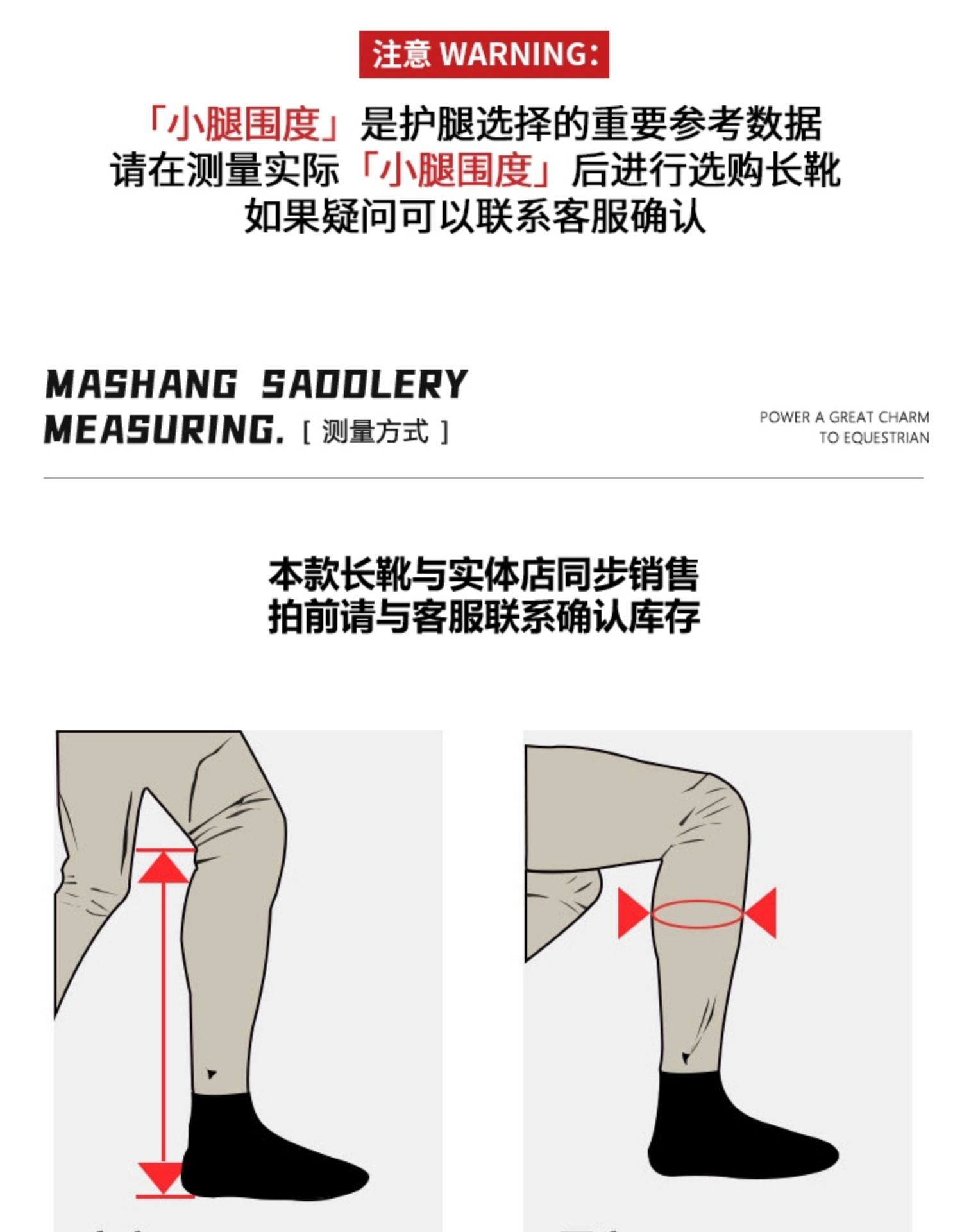 注意 WARNING:

「小腿围度」是护腿选择的重要参考数据
请在测量实际「小腿围度」后进行选购长靴
如果疑问可以联系客服确认

MASHANG SADDLERY
MEASURING. [ 测量方式 ]

POWER A GREAT CHARM
TO EQUESTRIAN

本款长靴与实体店同步销售
拍前请与客服联系确认库存