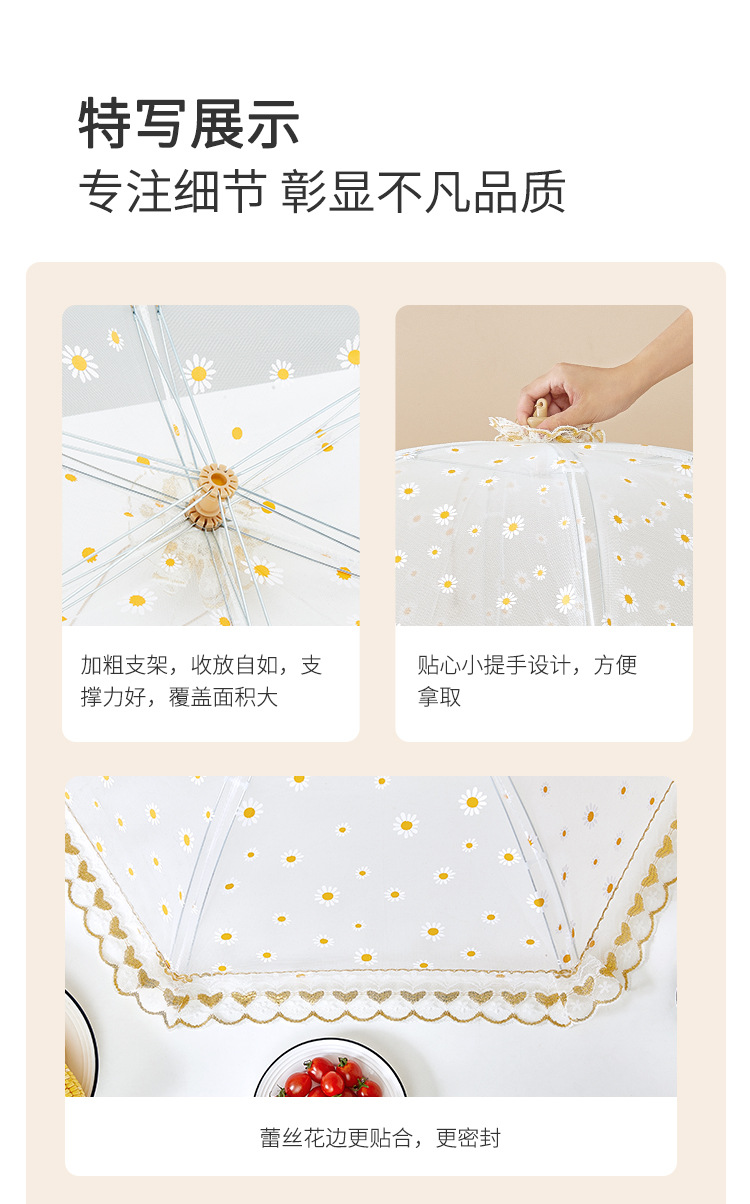 特写展示
专注细节 彰显不凡品质

加粗支架，收放自如，支撑力好，覆盖面积大

贴心小提手设计，方便拿取

蕾丝花边更贴合，更密封