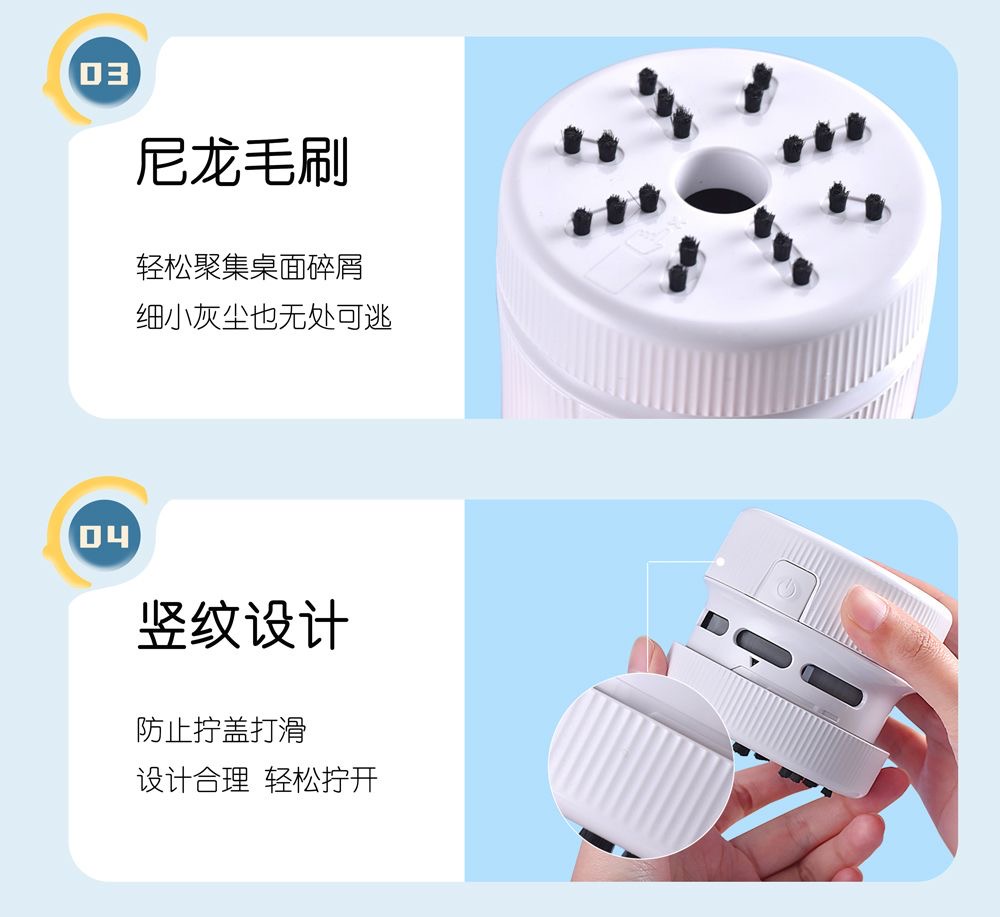 03

尼龙毛刷

轻松聚集桌面碎屑
细小灰尘也无处可逃

04

竖纹设计

防止拧盖打滑
设计合理 轻松拧开