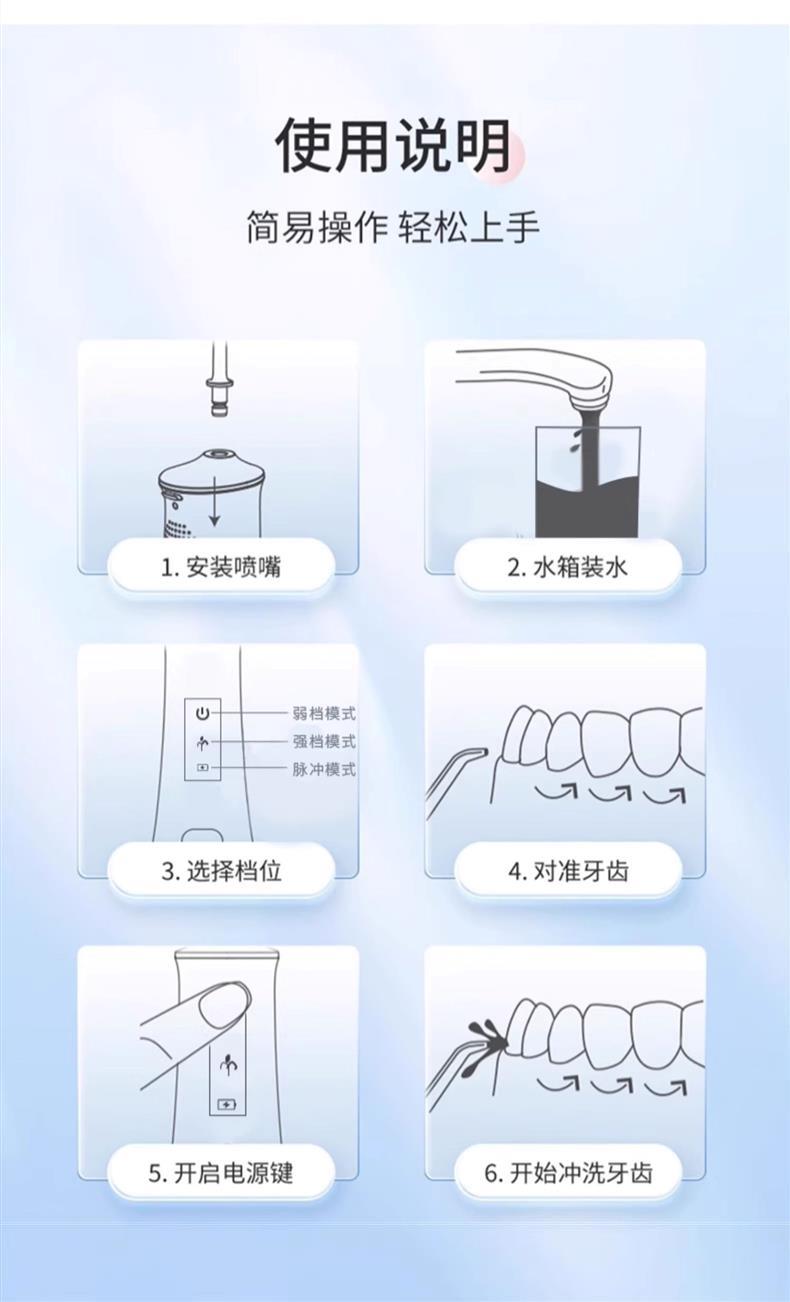 使用说明

简易操作 轻松上手

1. 安装喷嘴

2. 水箱装水

弱档模式
强档模式
脉冲模式

3. 选择档位

4. 对准牙齿

5. 开启电源键

6. 开始冲洗牙齿