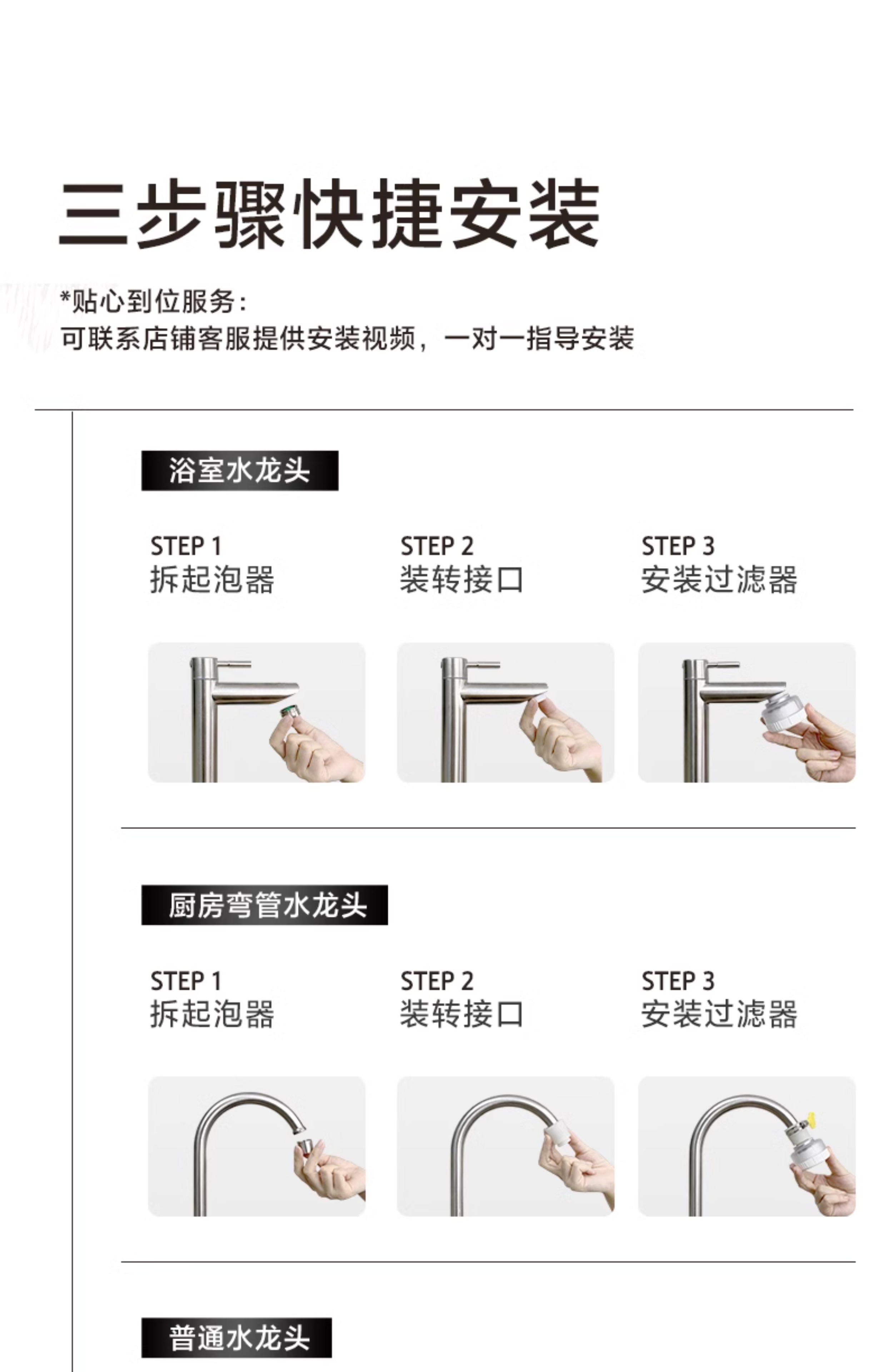 三步骤快捷安装

*贴心到位服务：
可联系店铺客服提供安装视频，一对一指导安装

浴室水龙头

STEP 1
拆起泡器

STEP 2
装转接口

STEP 3
安装过滤器

厨房弯管水龙头

STEP 1
拆起泡器

STEP 2
装转接口

STEP 3
安装过滤器

普通水龙头