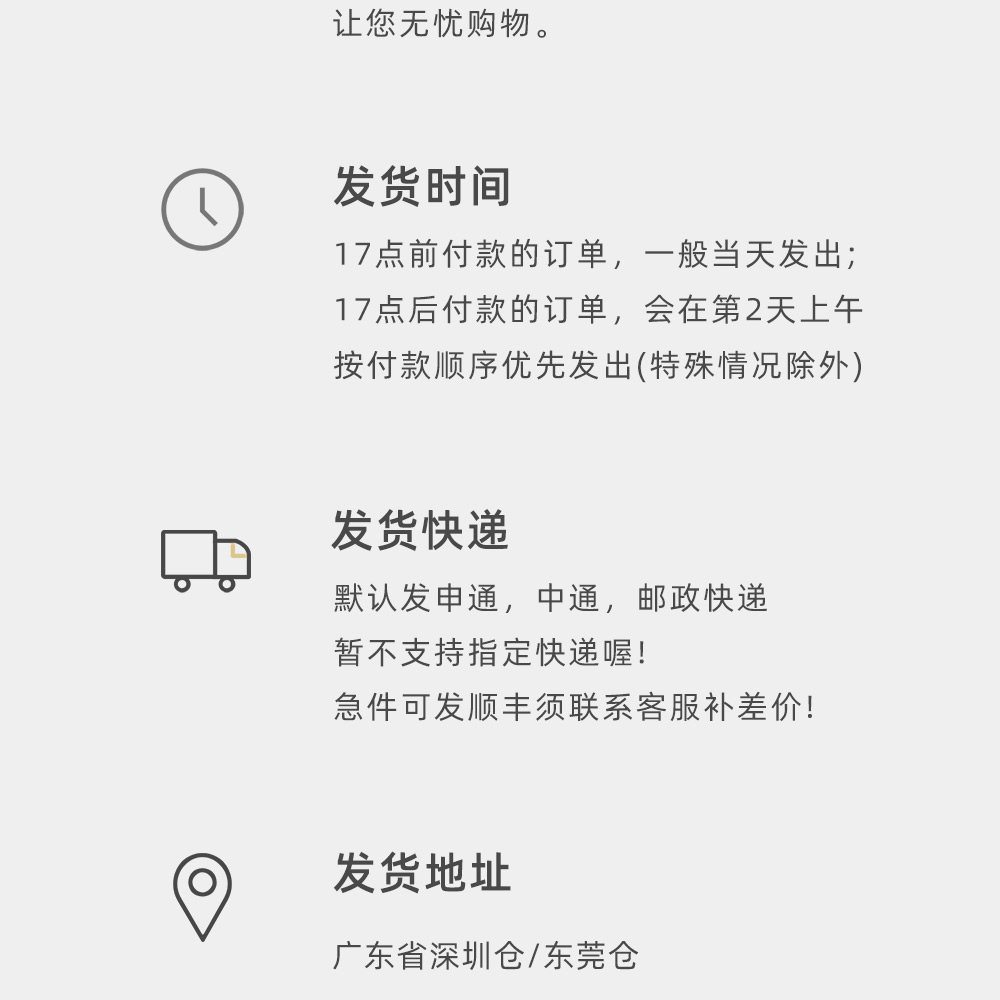 让您无忧购物。

发货时间

17点前付款的订单，一般当天发出；

17点后付款的订单，会在第2天上午

按付款顺序优先发出(特殊情况除外)

发货快递

默认发申通，中通，邮政快递

暂不支持指定快递喔！

急件可发顺丰须联系客服补差价！

发货地址

广东省深圳仓/东莞仓