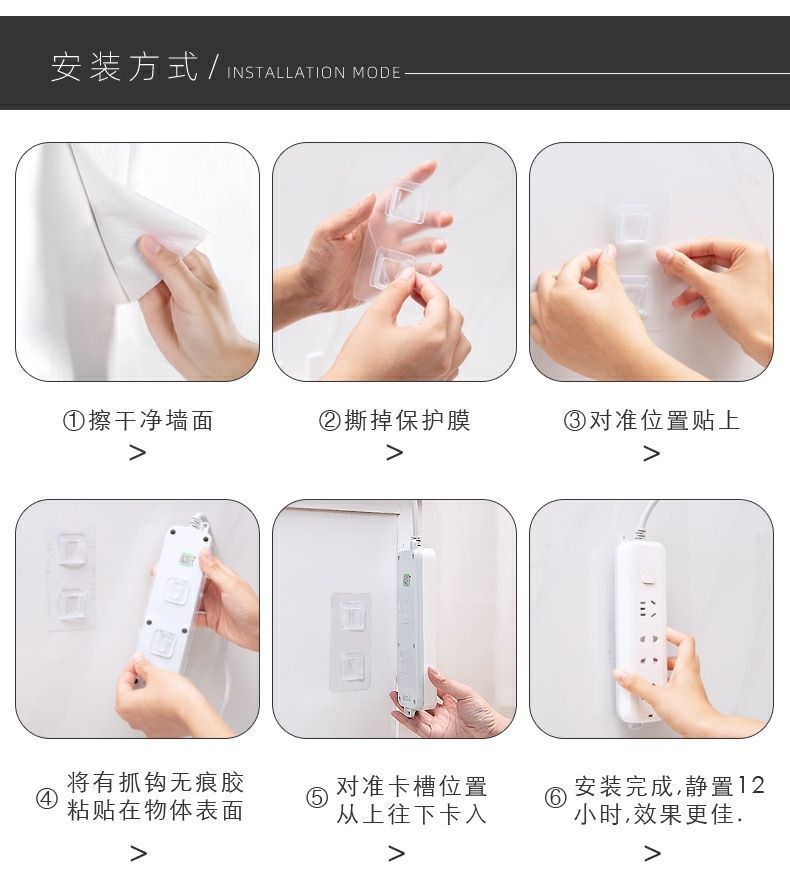 安装方式 / INSTALLATION MODE

①擦干净墙面
>

②撕掉保护膜
>

③对准位置贴上
>

④ 将有抓钩无痕胶粘贴在物体表面
>

⑤ 对准卡槽位置从上往下卡入
>

⑥ 安装完成,静置12小时,效果更佳.
>