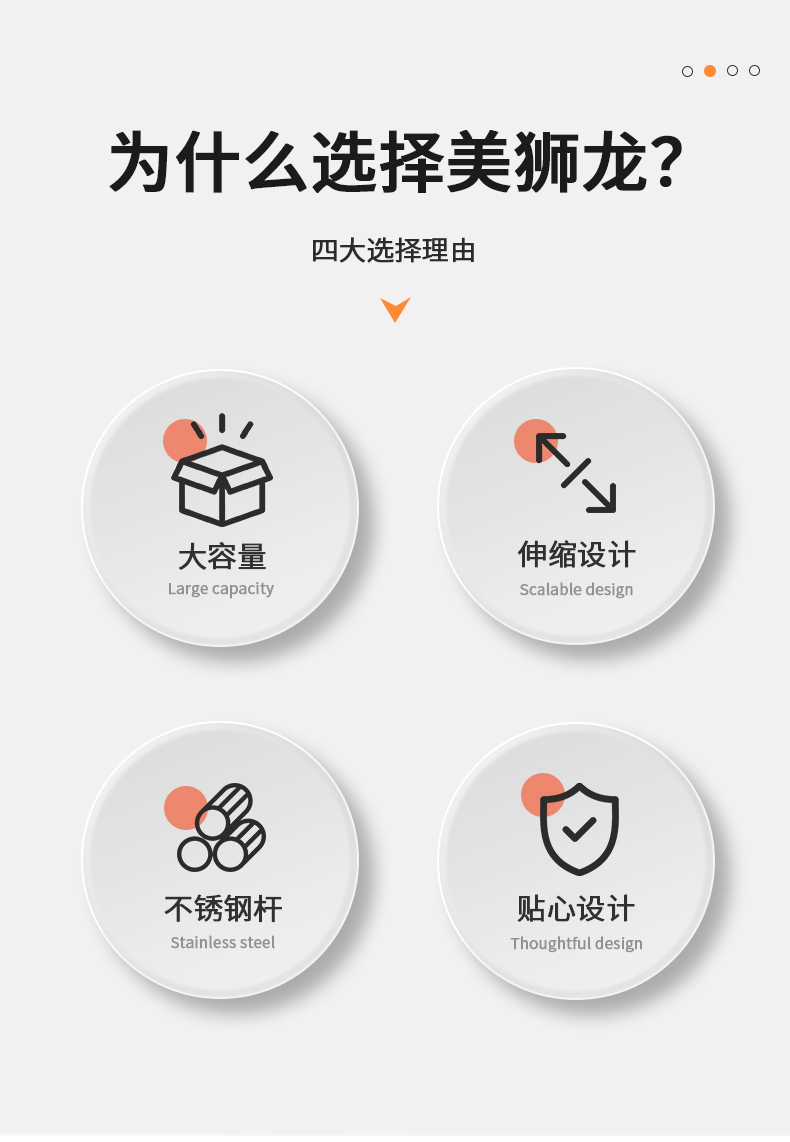 为什么选择美狮龙？

四大选择理由

大容量
Large capacity

伸缩设计
Scalable design

不锈钢杆
Stainless steel

贴心设计
Thoughtful design