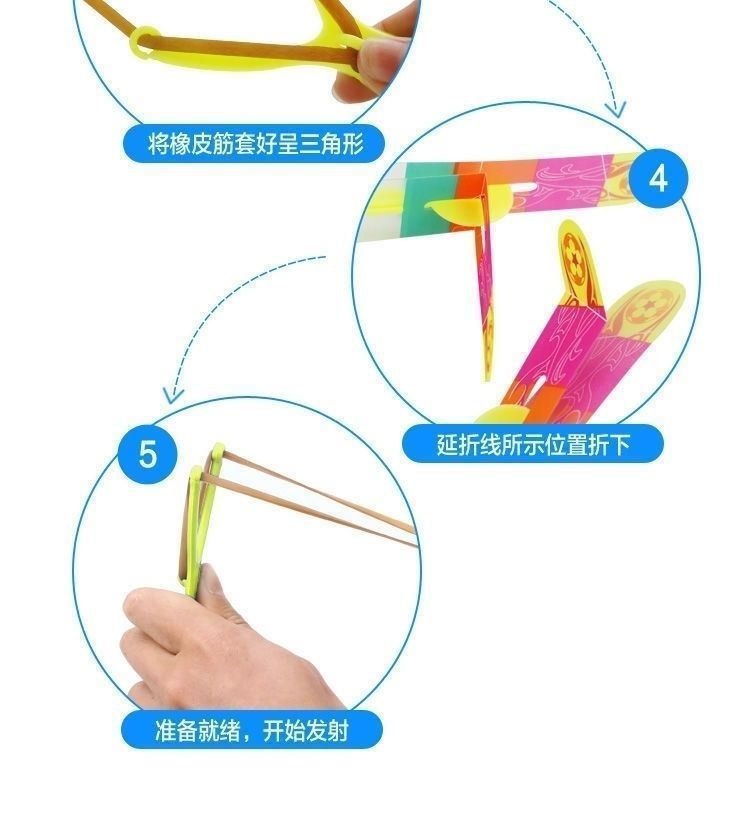 将橡皮筋套好呈三角形

4

延折线所示位置折下

5

准备就绪，开始发射