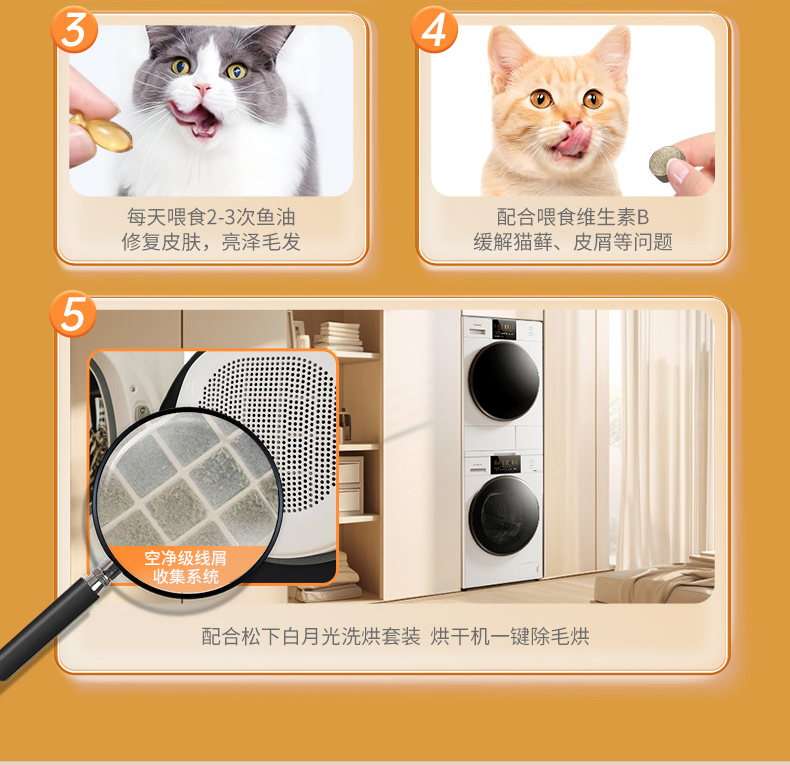 3

每天喂食2-3次鱼油
修复皮肤，亮泽毛发

4

配合喂食维生素B
缓解猫藓、皮屑等问题

5

空净级线屑
收集系统

配合松下白月光洗烘套装 烘干机一键除毛烘