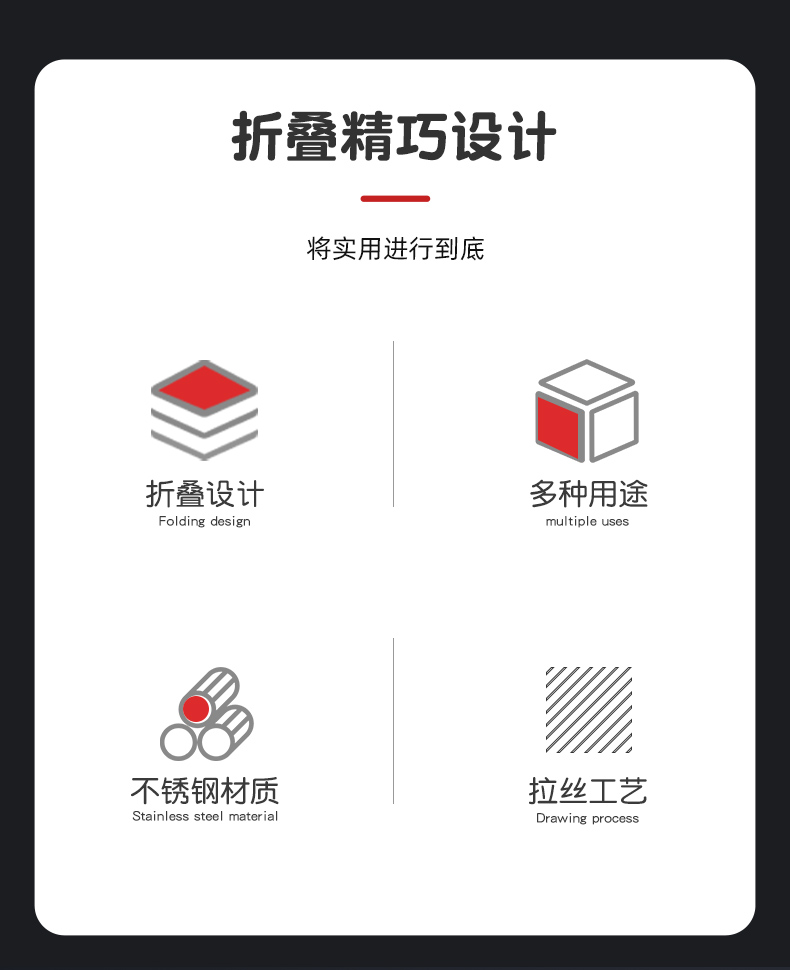 折叠精巧设计

将实用进行到底

折叠设计
Folding design

多种用途
multiple uses

不锈钢材质
Stainless steel material

拉丝工艺
Drawing process