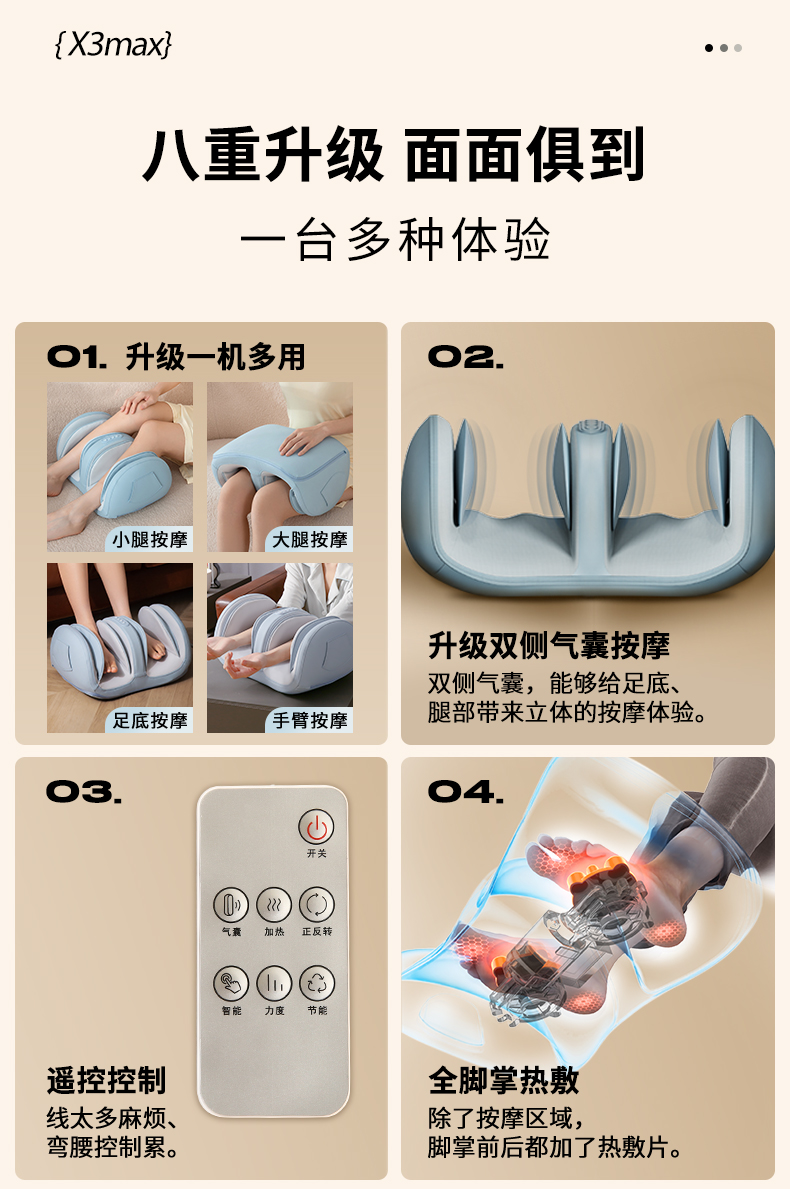 {X3max}

八重升级 面面俱到

一台多种体验

01. 升级一机多用

小腿按摩

大腿按摩

足底按摩

手臂按摩

02.

升级双侧气囊按摩

双侧气囊，能够给足底、腿部带来立体的按摩体验。

03.

开关

气囊

加热

正反转

智能

力度

节能

遥控控制

线太多麻烦、弯腰控制累。

04.

全脚掌热敷

除了按摩区域，脚掌前后都加了热敷片。