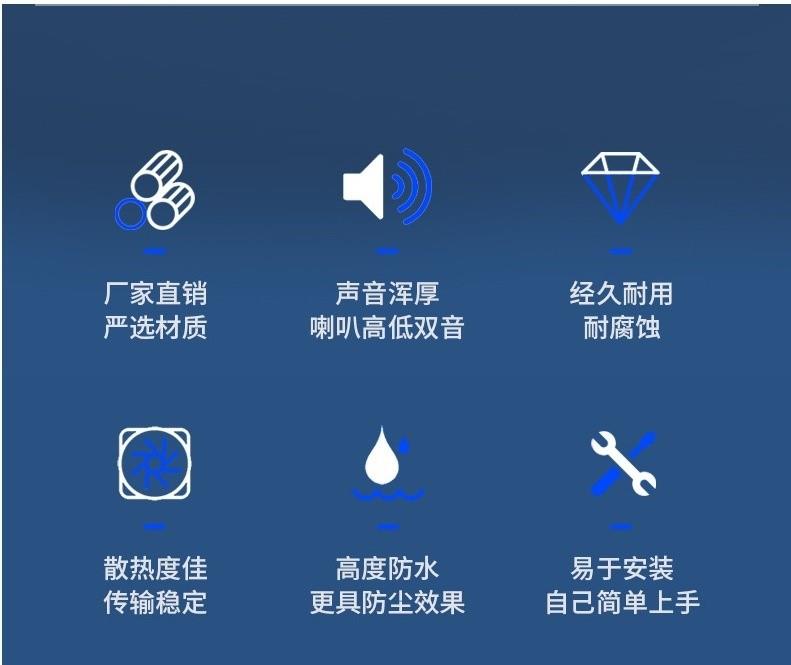 厂家直销
严选材质

声音浑厚
喇叭高低双音

经久耐用
耐腐蚀

散热度佳
传输稳定

高度防水
更具防尘效果

易于安装
自己简单上手