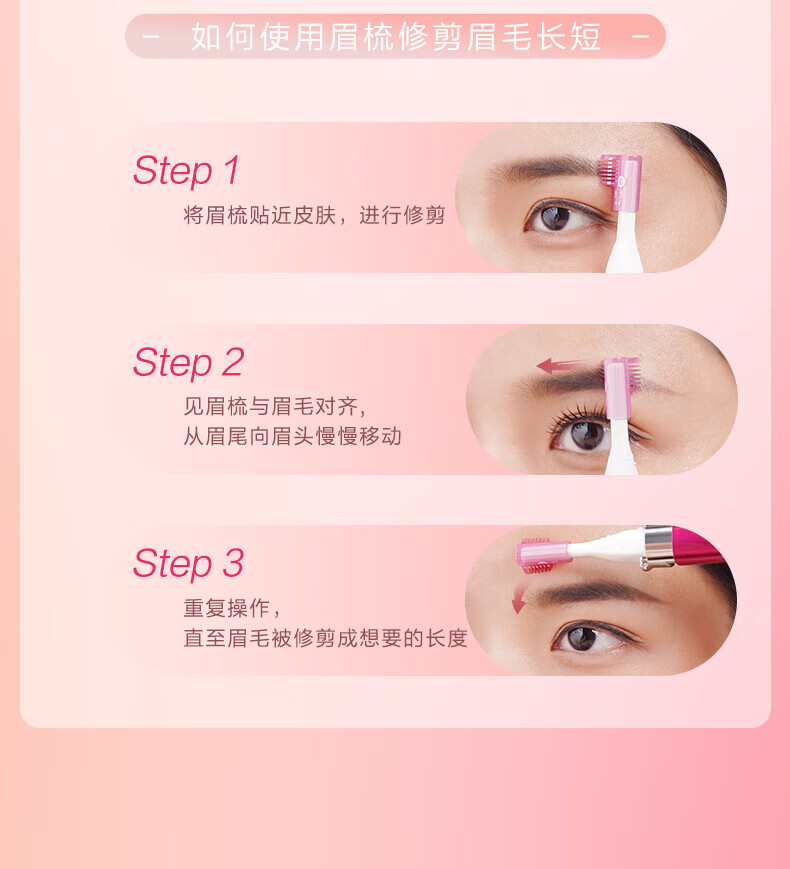 - 如何使用眉梳修剪眉毛长短 -

Step 1

将眉梳贴近皮肤，进行修剪

Step 2

见眉梳与眉毛对齐，
从眉尾向眉头慢慢移动

Step 3

重复操作，
直至眉毛被修剪成想要的长度