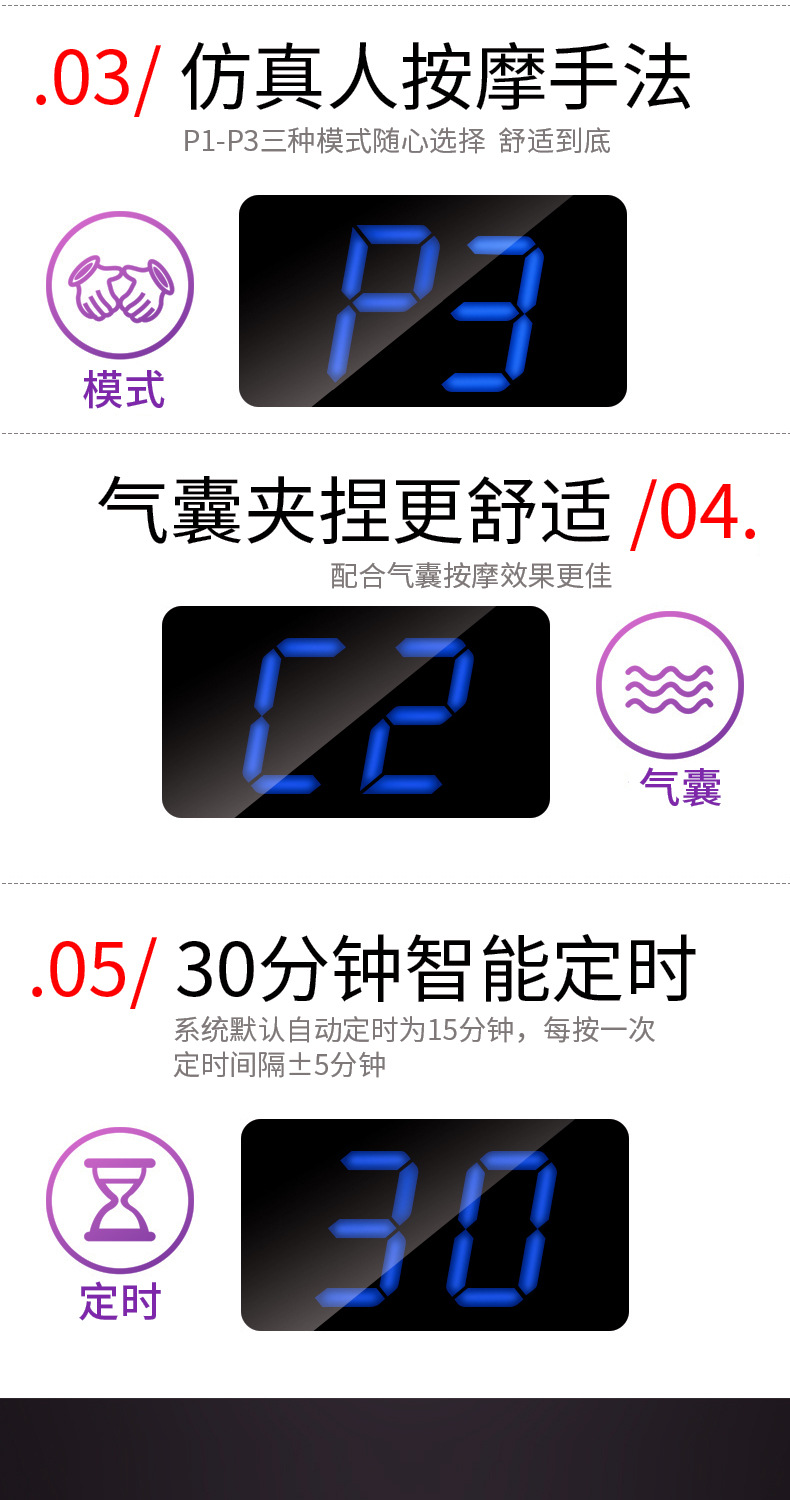 .03/ 仿真人按摩手法

P1-P3三种模式随心选择 舒适到底

模式

P3

气囊夹捏更舒适 /04.

配合气囊按摩效果更佳

C2

气囊

.05/ 30分钟智能定时

系统默认自动定时为15分钟，每按一次定时间隔±5分钟

定时

30