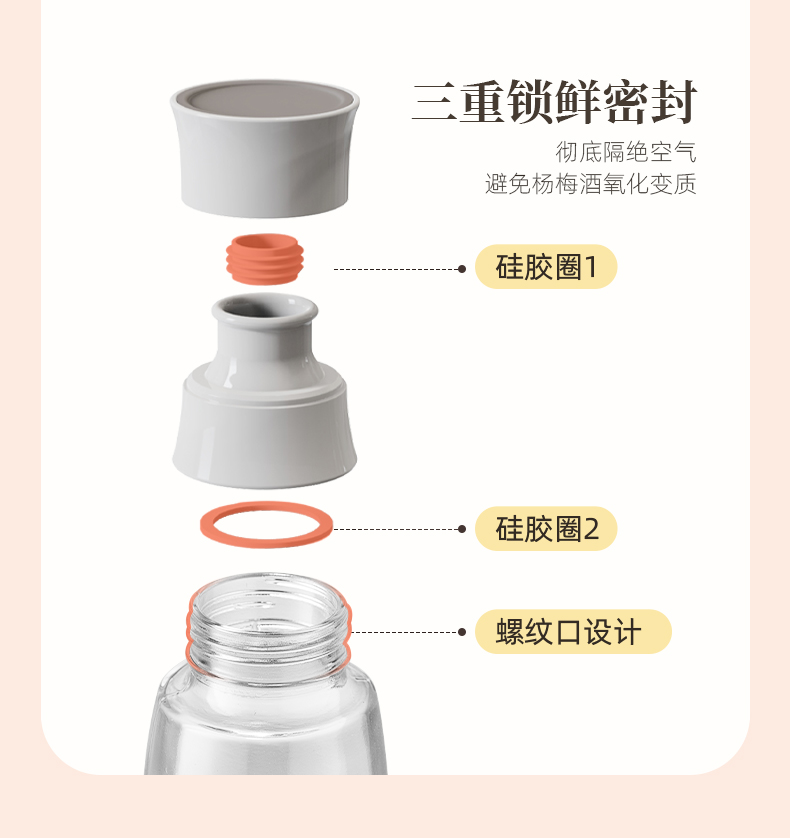 三重锁鲜密封

彻底隔绝空气
避免杨梅酒氧化变质

硅胶圈1

硅胶圈2

螺纹口设计