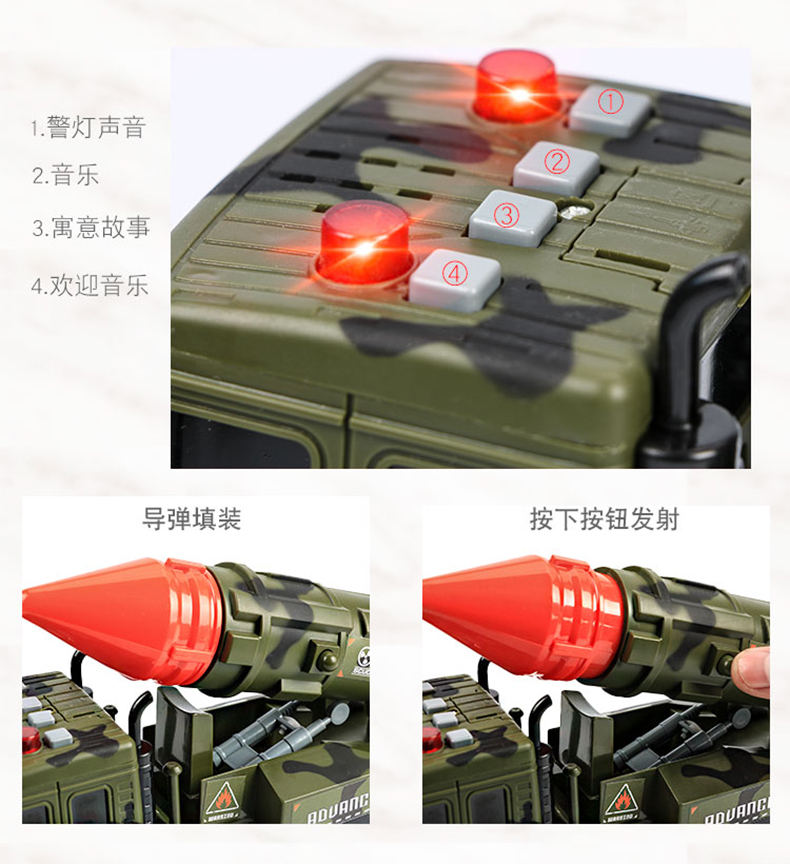 1.警灯声音
2.音乐
3.寓意故事
4.欢迎音乐

①
②
③
④

导弹填装

ADVANC

按下按钮发射

ADVANC