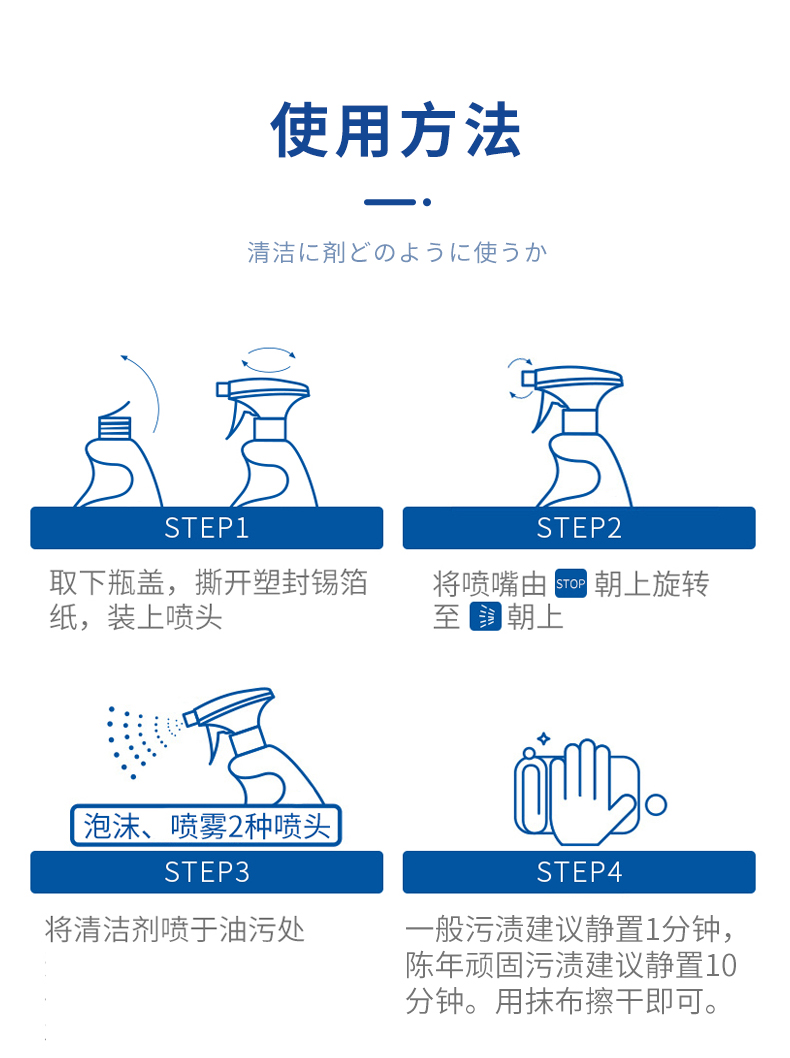 使用方法

清洁に剤どのように使うか

STEP1

取下瓶盖，撕开塑封锡箔纸，装上喷头

STEP2

将喷嘴由 STOP 朝上旋转至 朝上

泡沫、喷雾2种喷头

STEP3

将清洁剂喷于油污处

STEP4

一般污渍建议静置1分钟，陈年顽固污渍建议静置10分钟。用抹布擦干即可。