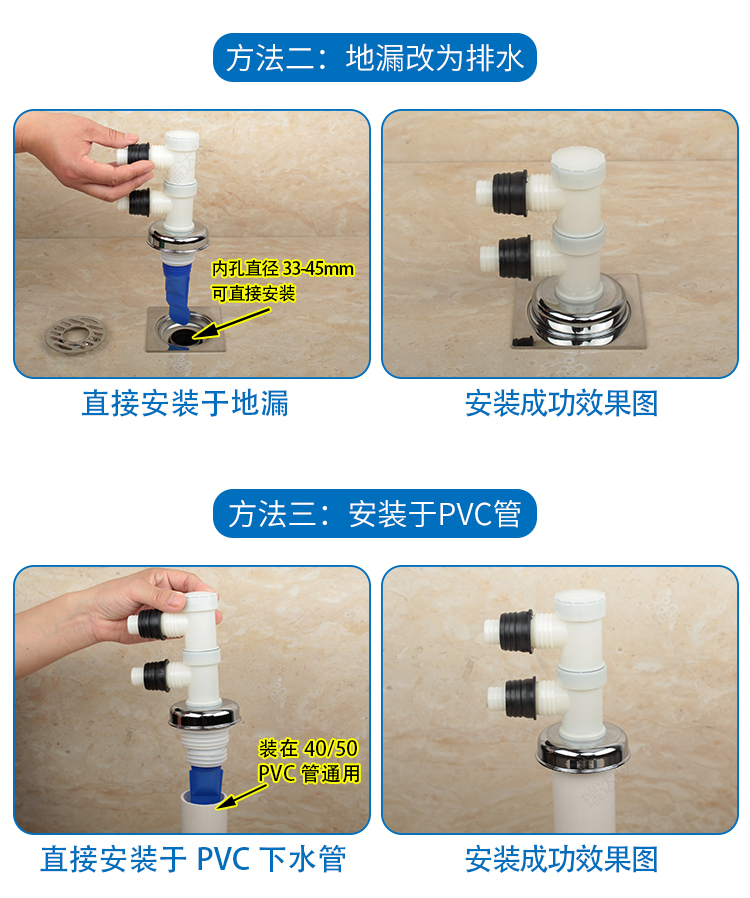 方法二：地漏改为排水

内孔直径 33-45mm
可直接安装

直接安装于地漏

安装成功效果图

方法三：安装于PVC管

装在 40/50
PVC 管通用

直接安装于 PVC 下水管

安装成功效果图