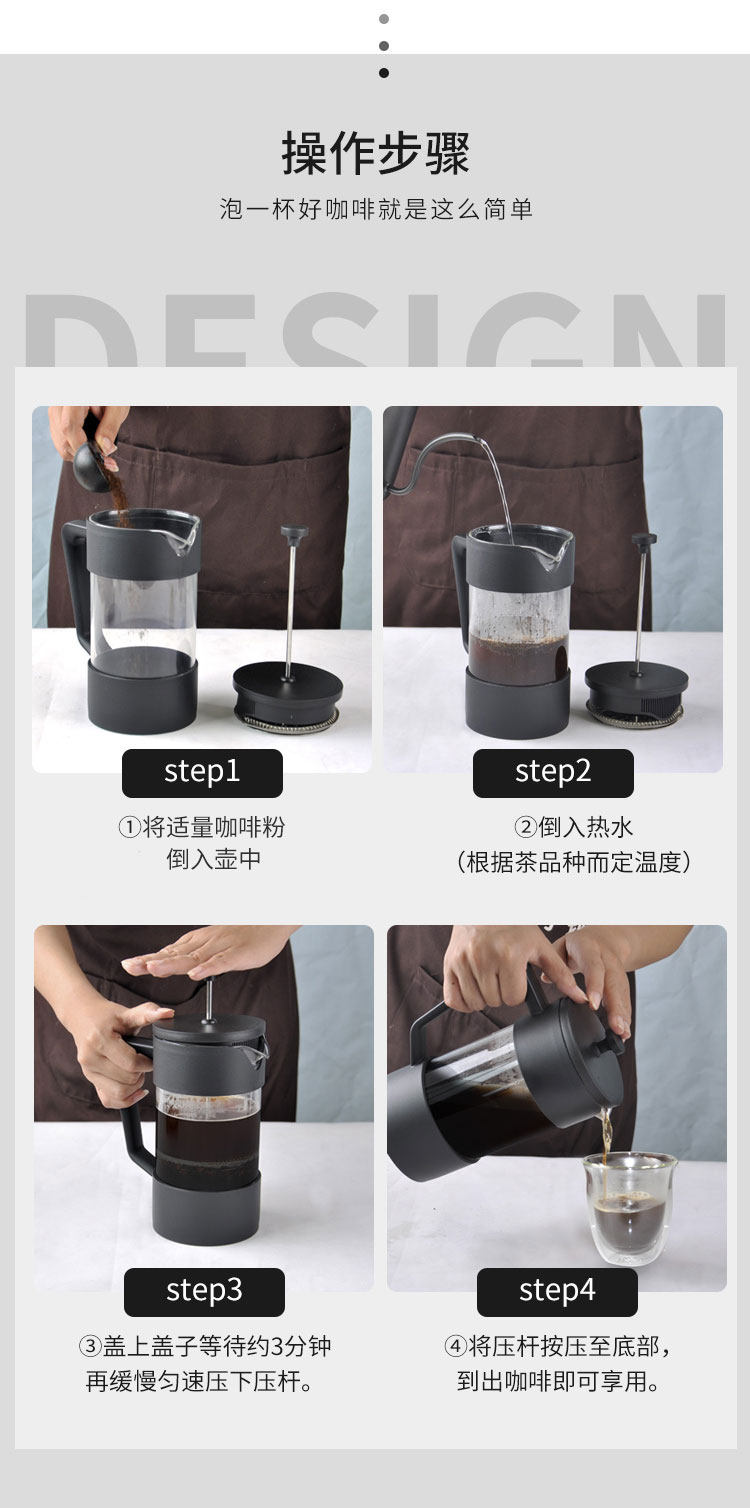 操作步骤

泡一杯好咖啡就是这么简单

DESIGN

step1

①将适量咖啡粉
倒入壶中

step2

②倒入热水
(根据茶品种而定温度)

step3

③盖上盖子等待约3分钟
再缓慢匀速压下压杆。

step4

④将压杆按压至底部,
到出咖啡即可享用。