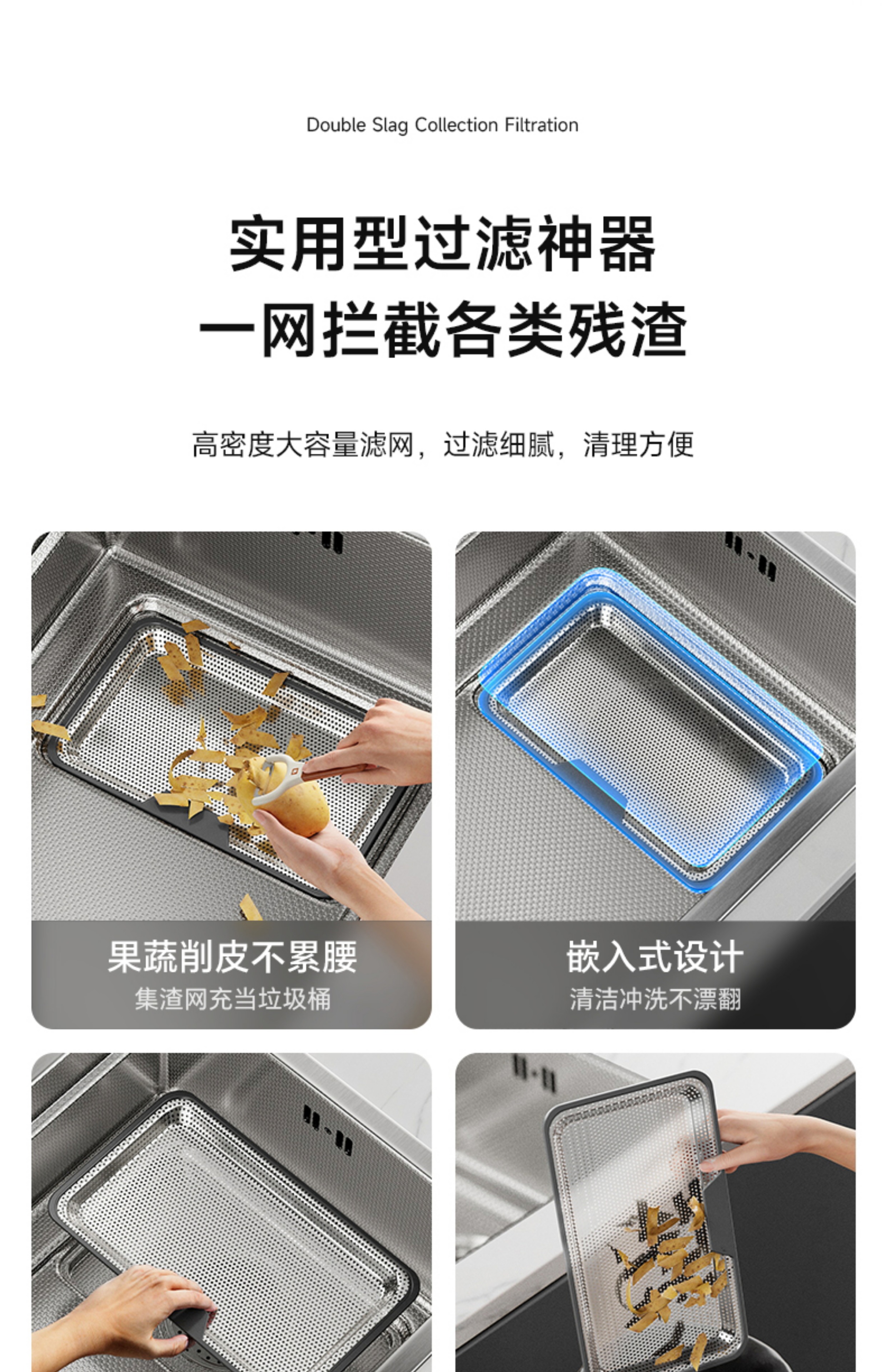 Double Slag Collection Filtration

实用型过滤神器
一网拦截各类残渣

高密度大容量滤网，过滤细腻，清理方便

果蔬削皮不累腰
集渣网充当垃圾桶

嵌入式设计
清洁冲洗不漂翻