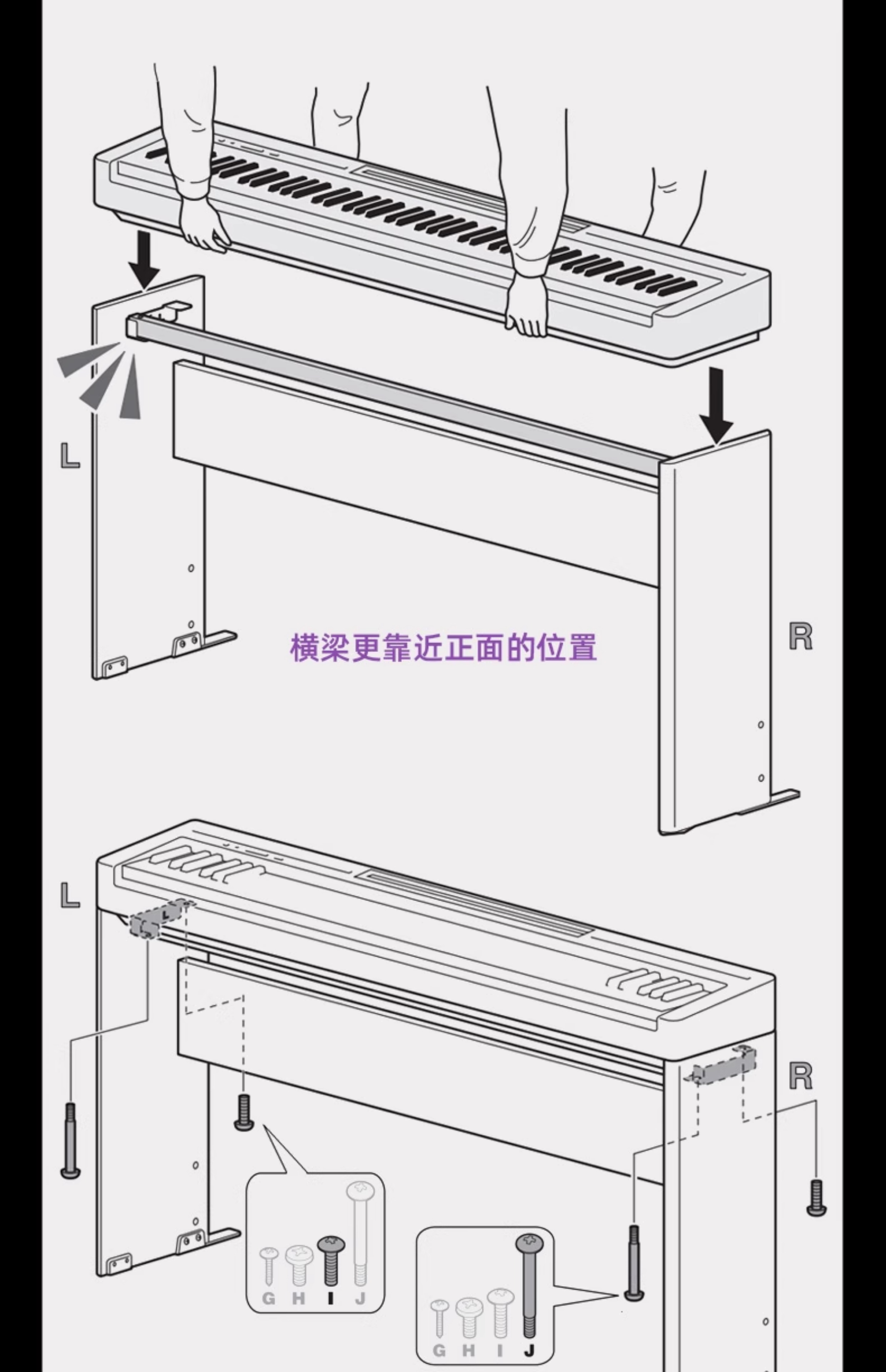 L

横梁更靠近正面的位置

R

L

L

R

G H I J

G H I J