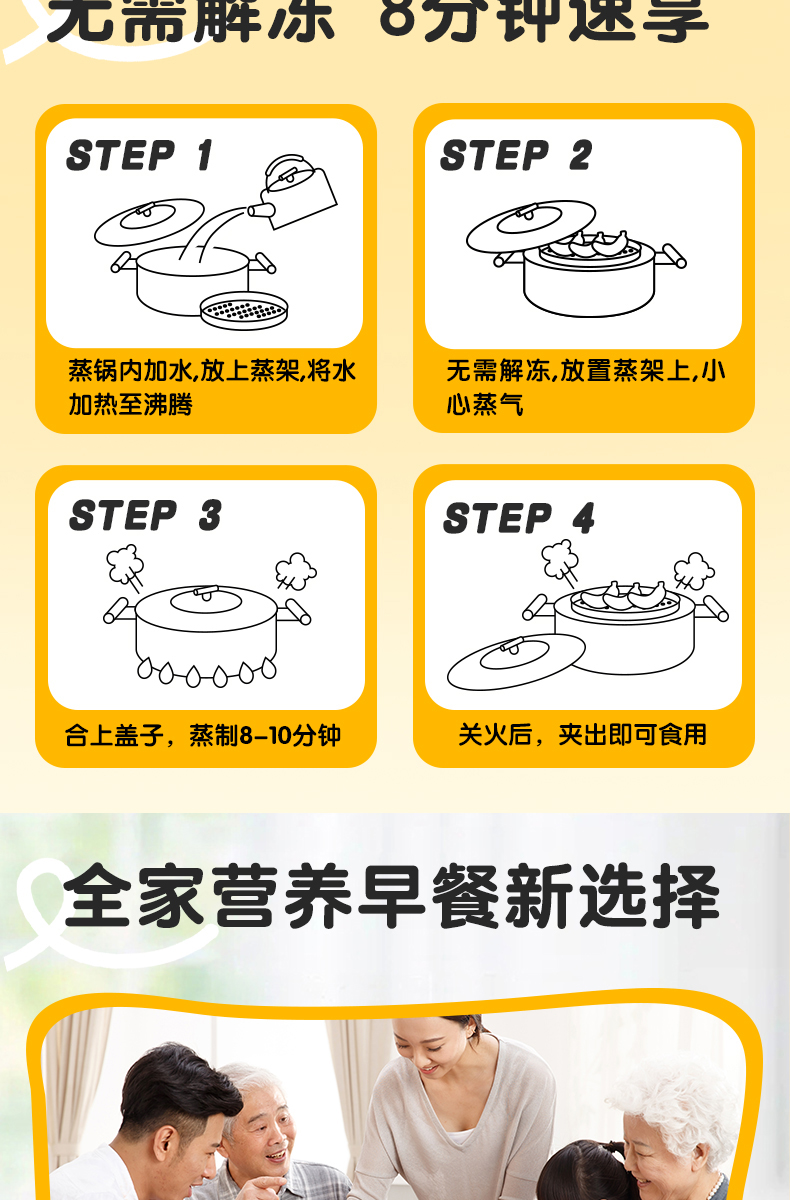 无需解冻 8分钟速享

STEP 1

蒸锅内加水,放上蒸架,将水加热至沸腾

STEP 2

无需解冻,放置蒸架上,小心蒸气

STEP 3

合上盖子，蒸制8-10分钟

STEP 4

关火后，夹出即可食用

全家营养早餐新选择