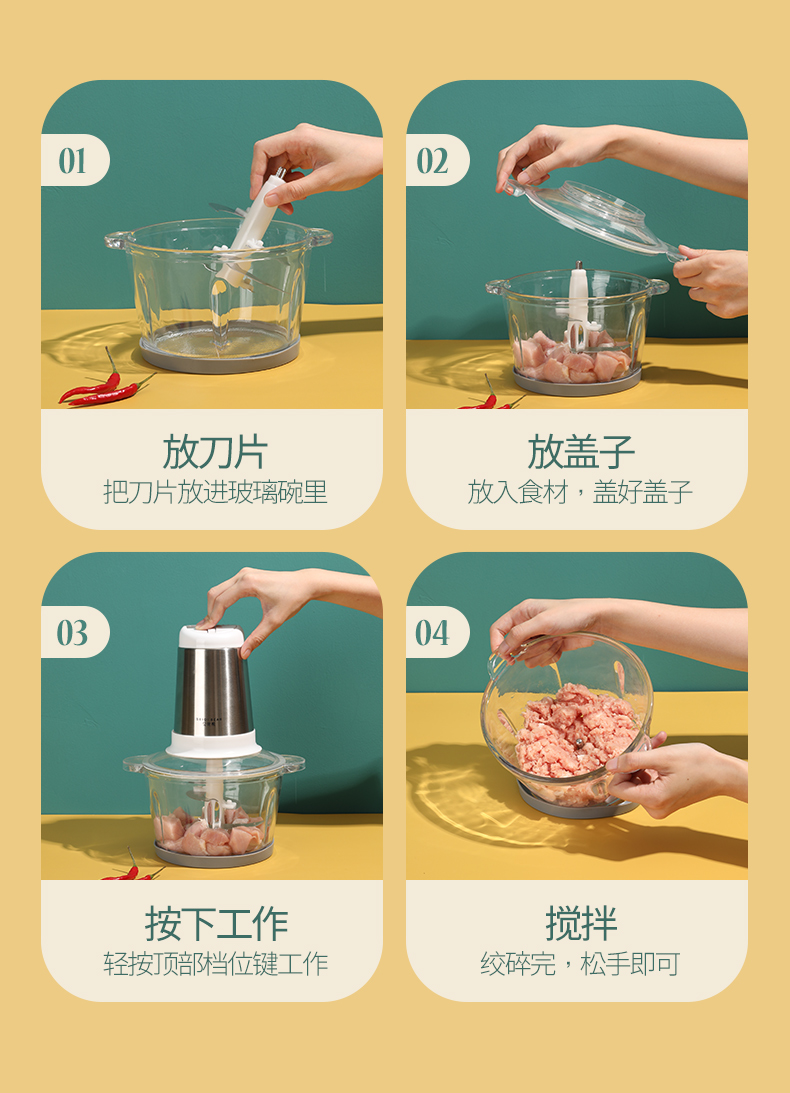 01

放刀片
把刀片放进玻璃碗里

02

放盖子
放入食材，盖好盖子

03

按下工作
轻按顶部档位键工作

04

搅拌
绞碎完，松手即可