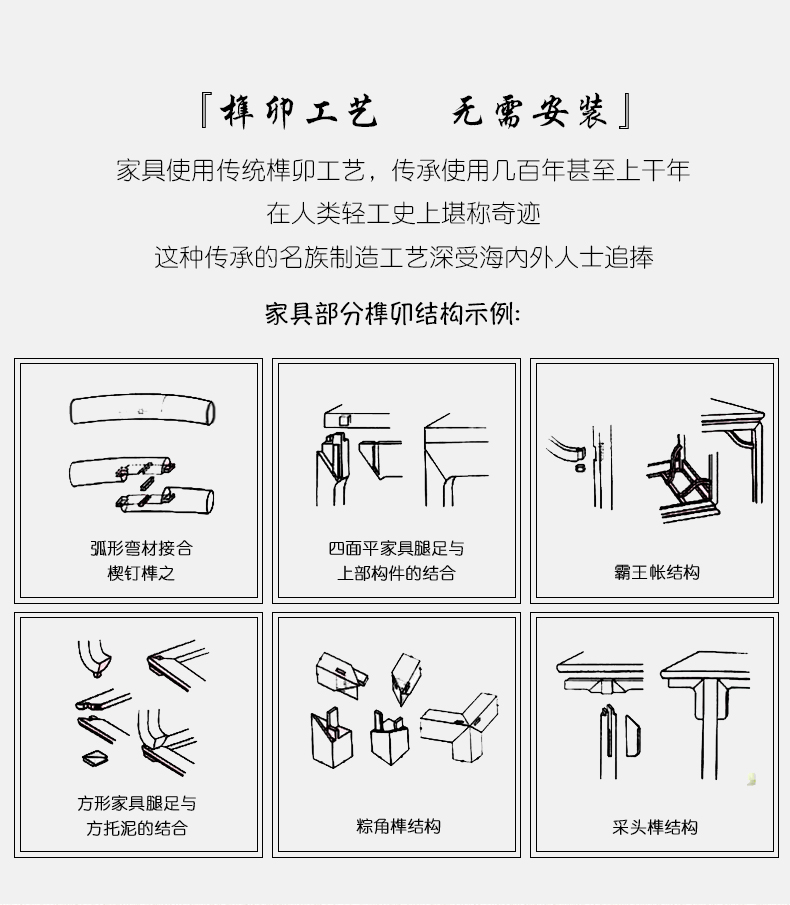 『榫卯工艺　无需安装』

家具使用传统榫卯工艺，传承使用几百年甚至上千年
在人类轻工史上堪称奇迹
这种传承的名族制造工艺深受海内外人士追捧

家具部分榫卯结构示例：

弧形弯材接合
楔钉榫之

四面平家具腿足与
上部构件的结合

霸王帐结构

方形家具腿足与
方托泥的结合

粽角榫结构

采头榫结构