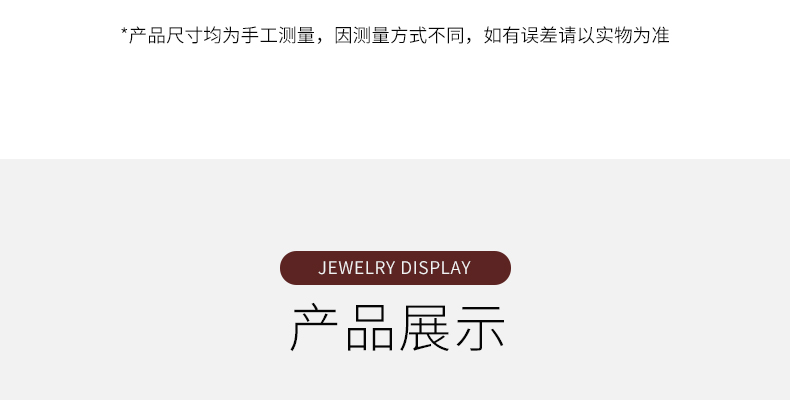 *产品尺寸均为手工测量，因测量方式不同，如有误差请以实物为准

JEWELRY DISPLAY

产品展示