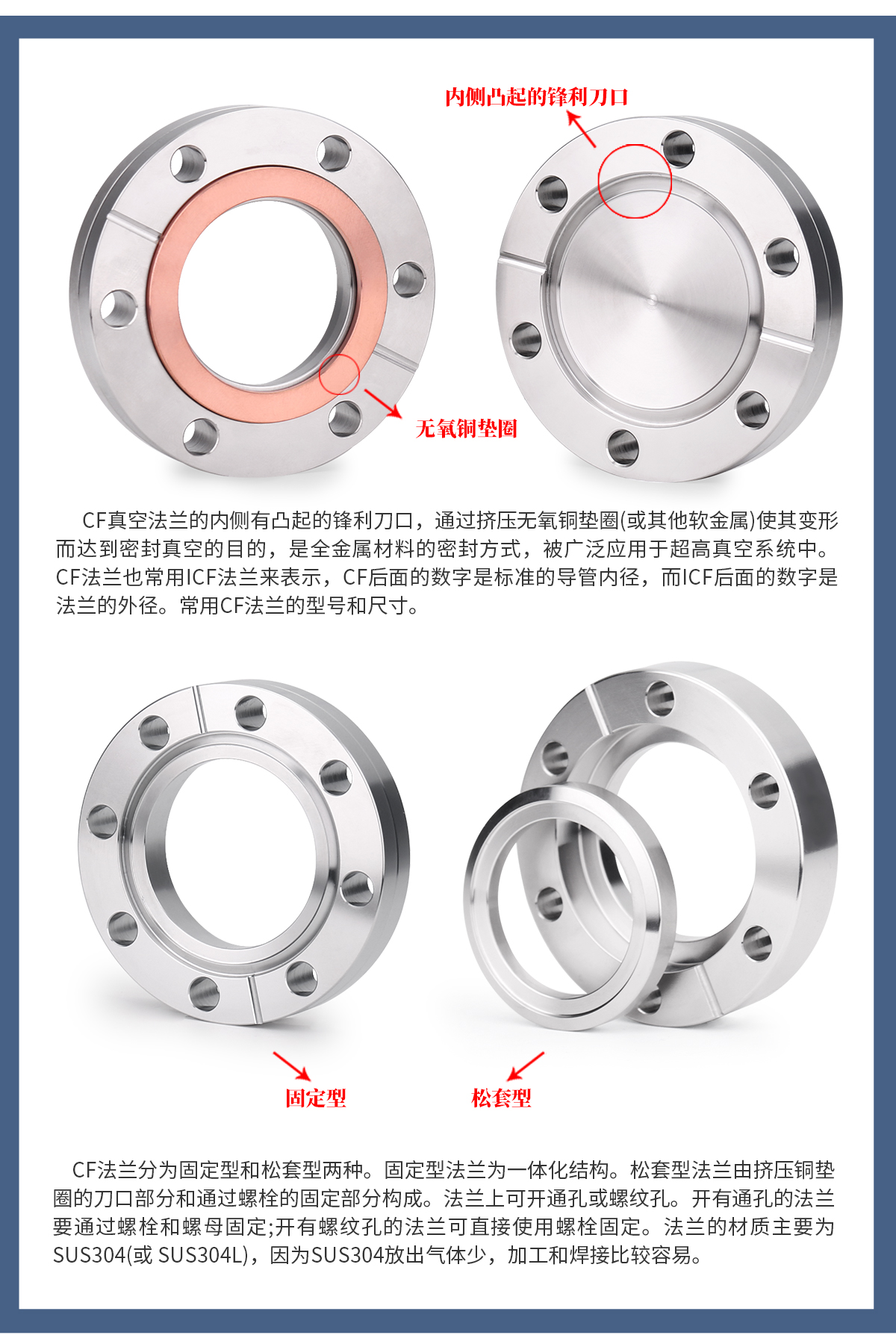 内侧凸起的锋利刀口

无氧铜垫圈

CF真空法兰的内侧有凸起的锋利刀口，通过挤压无氧铜垫圈(或其他软金属)使其变形而达到密封真空的目的，是全金属材料的密封方式，被广泛应用于超高真空系统中。CF法兰也常用ICF法兰来表示，CF后面的数字是标准的导管内径，而ICF后面的数字是法兰的外径。常用CF法兰的型号和尺寸。

固定型

松套型

CF法兰分为固定型和松套型两种。固定型法兰为一体化结构。松套型法兰由挤压铜垫圈的刀口部分和通过螺栓的固定部分构成。法兰上可开通孔或螺纹孔。开有通孔的法兰要通过螺栓和螺母固定;开有螺纹孔的法兰可直接使用螺栓固定。法兰的材质主要为SUS304(或 SUS304L)，因为SUS304放出气体少，加工和焊接比较容易。