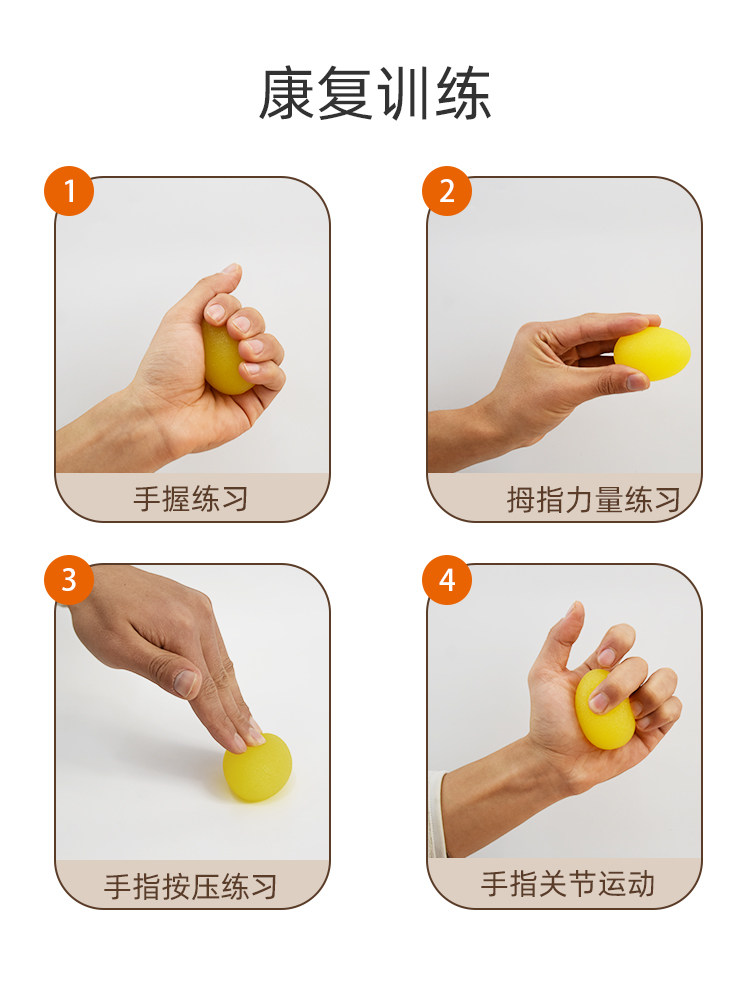 康复训练

1
手握练习

2
拇指力量练习

3
手指按压练习

4
手指关节运动