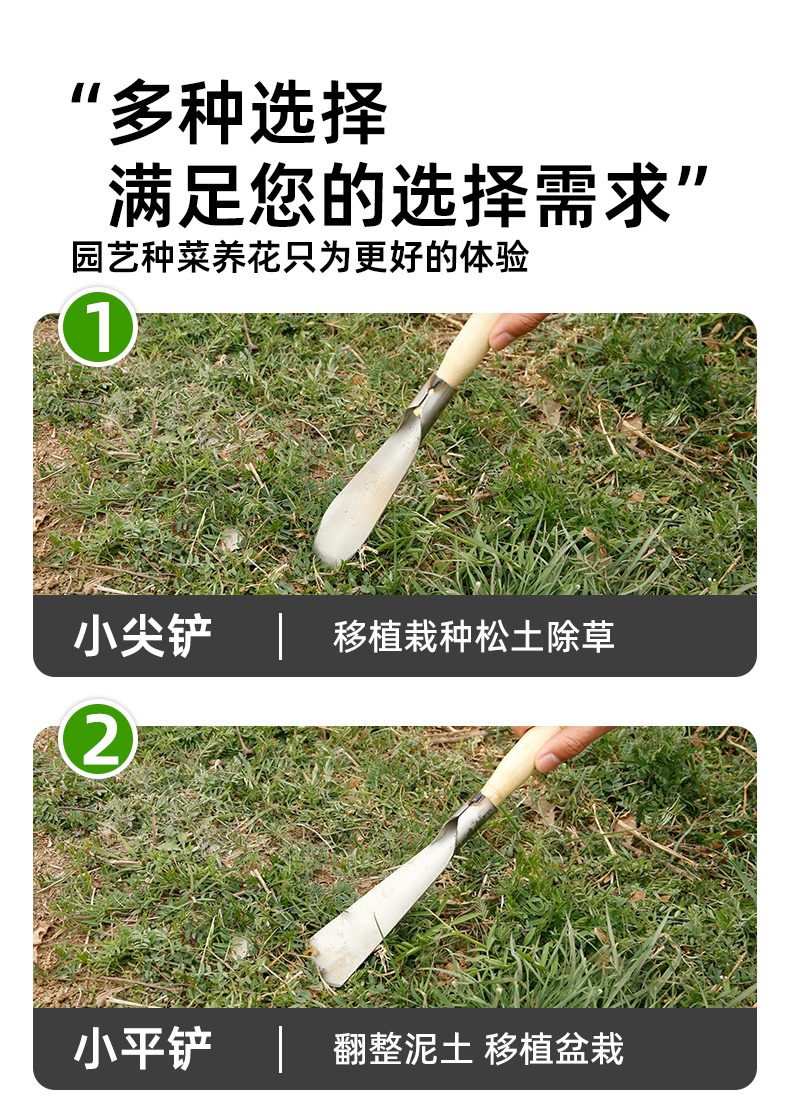 “多种选择
满足您的选择需求”
园艺种菜养花只为更好的体验

1

小尖铲 | 移植栽种松土除草

2

小平铲 | 翻整泥土 移植盆栽