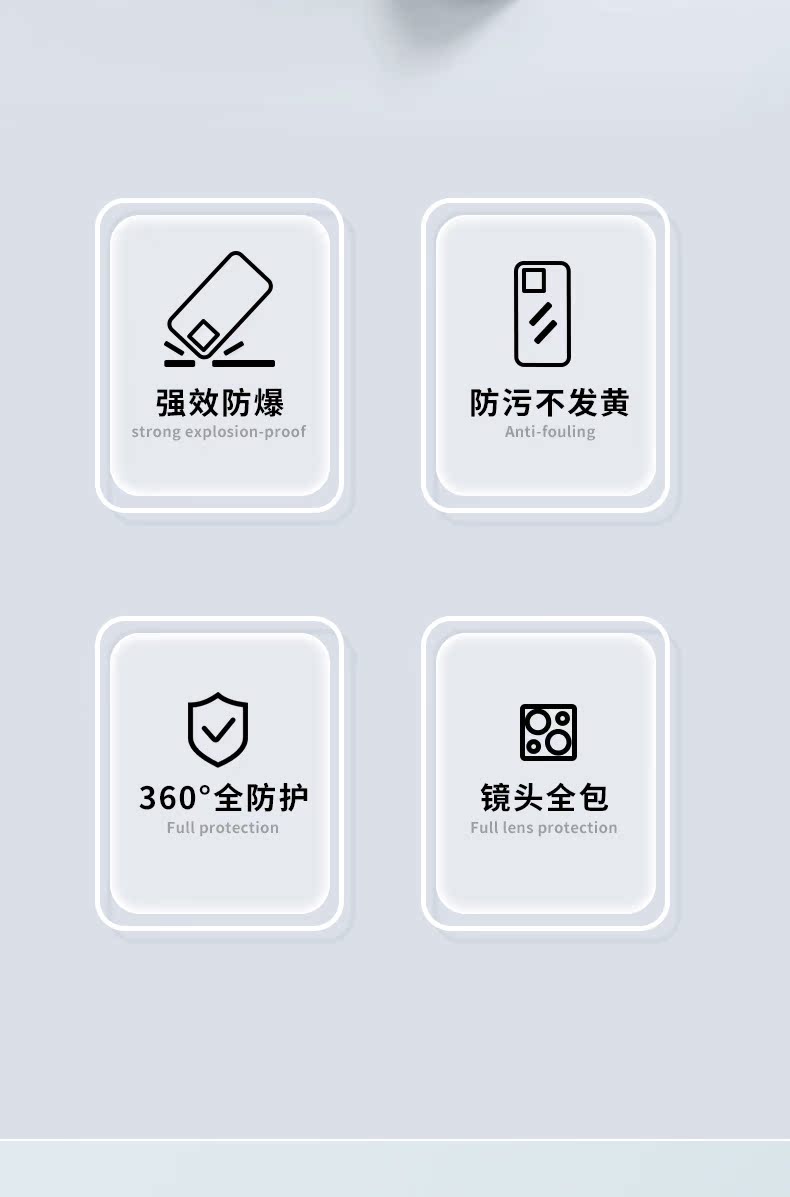 强效防爆
strong explosion-proof

防污不发黄
Anti-fouling

360°全防护
Full protection

镜头全包
Full lens protection