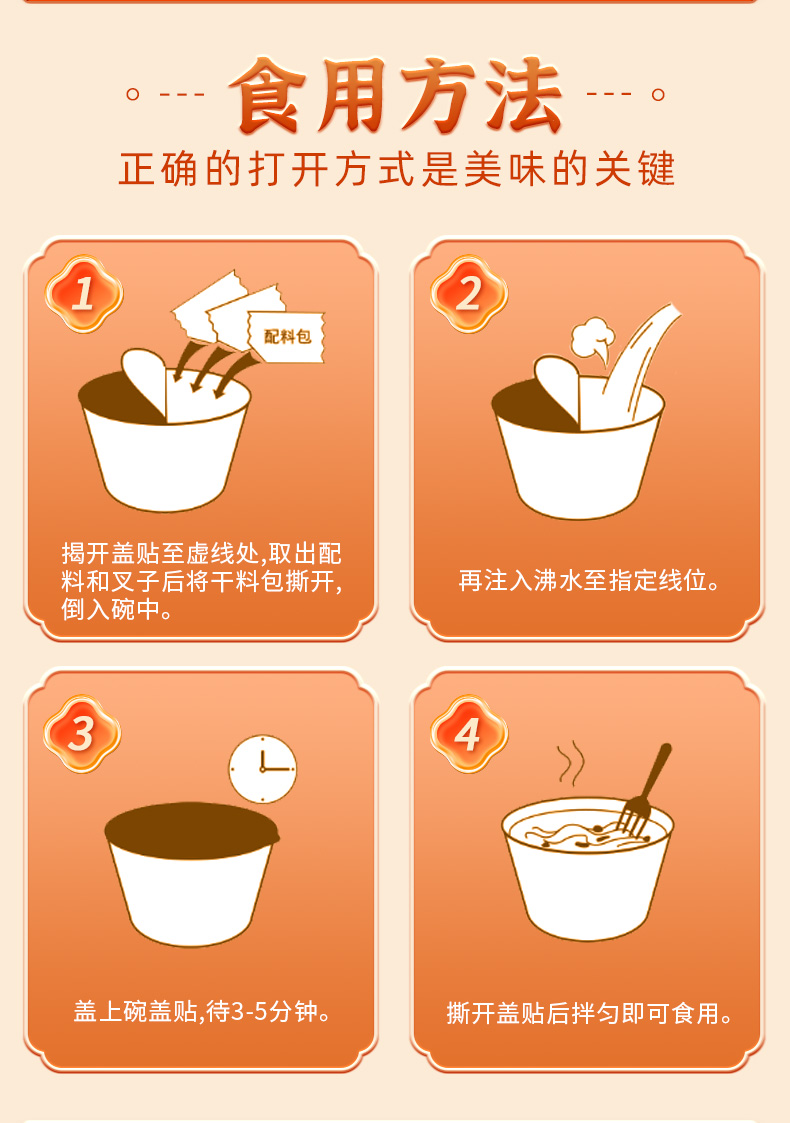 食用方法

正确的打开方式是美味的关键

1

配料包

揭开盖贴至虚线处,取出配料和叉子后将干料包撕开,倒入碗中。

2

再注入沸水至指定线位。

3

盖上碗盖贴,待3-5分钟。

4

撕开盖贴后拌匀即可食用。