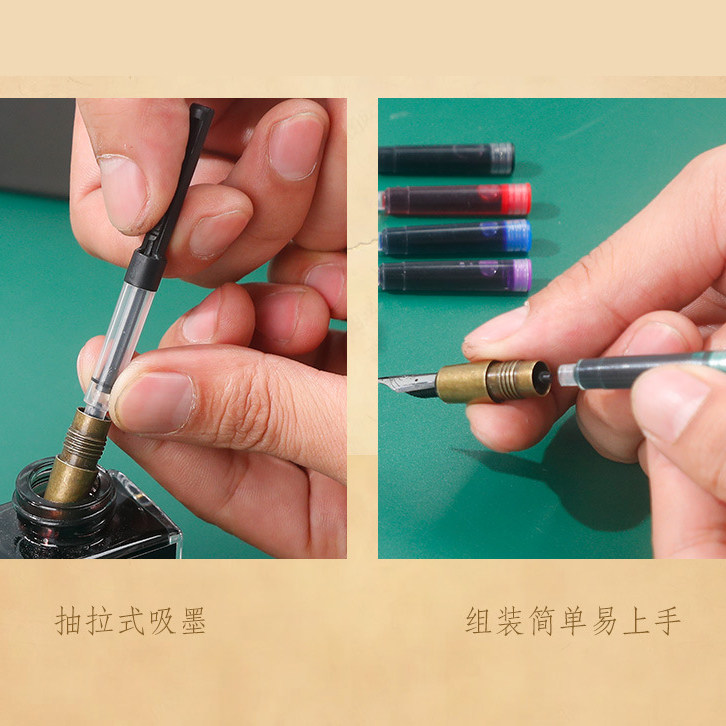 抽拉式吸墨

组装简单易上手