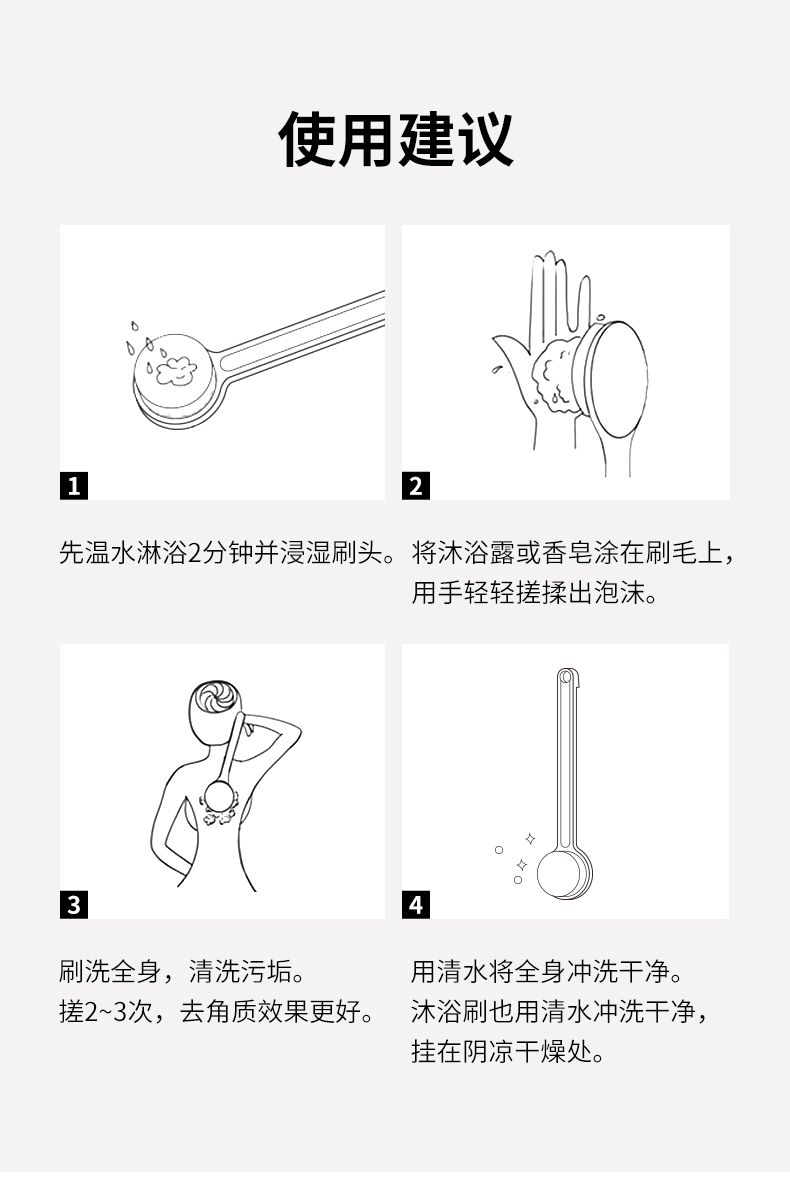 使用建议

1

先温水淋浴2分钟并浸湿刷头。

2

将沐浴露或香皂涂在刷毛上，用手轻轻搓揉出泡沫。

3

刷洗全身，清洗污垢。
搓2~3次，去角质效果更好。

4

用清水将全身冲洗干净。
沐浴刷也用清水冲洗干净，挂在阴凉干燥处。