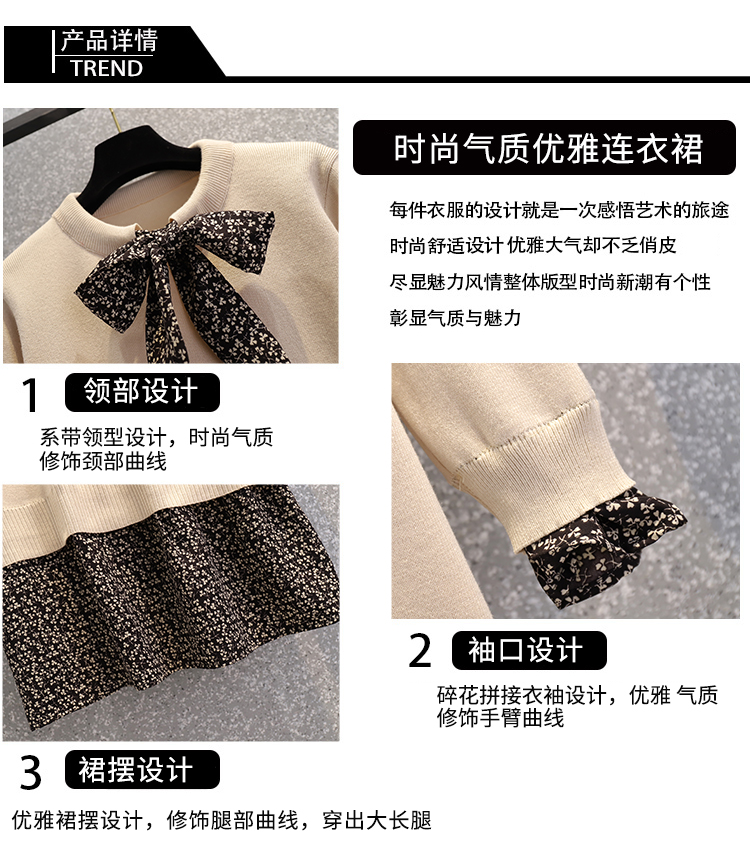 产品详情
TREND

时尚气质优雅连衣裙

每件衣服的设计就是一次感悟艺术的旅途
时尚舒适设计 优雅大气却不乏俏皮
尽显魅力风情整体版型时尚新潮有个性
彰显气质与魅力

1 领部设计

系带领型设计，时尚气质
修饰颈部曲线

2 袖口设计

碎花拼接衣袖设计，优雅 气质
修饰手臂曲线

3 裙摆设计

优雅裙摆设计，修饰腿部曲线，穿出大长腿