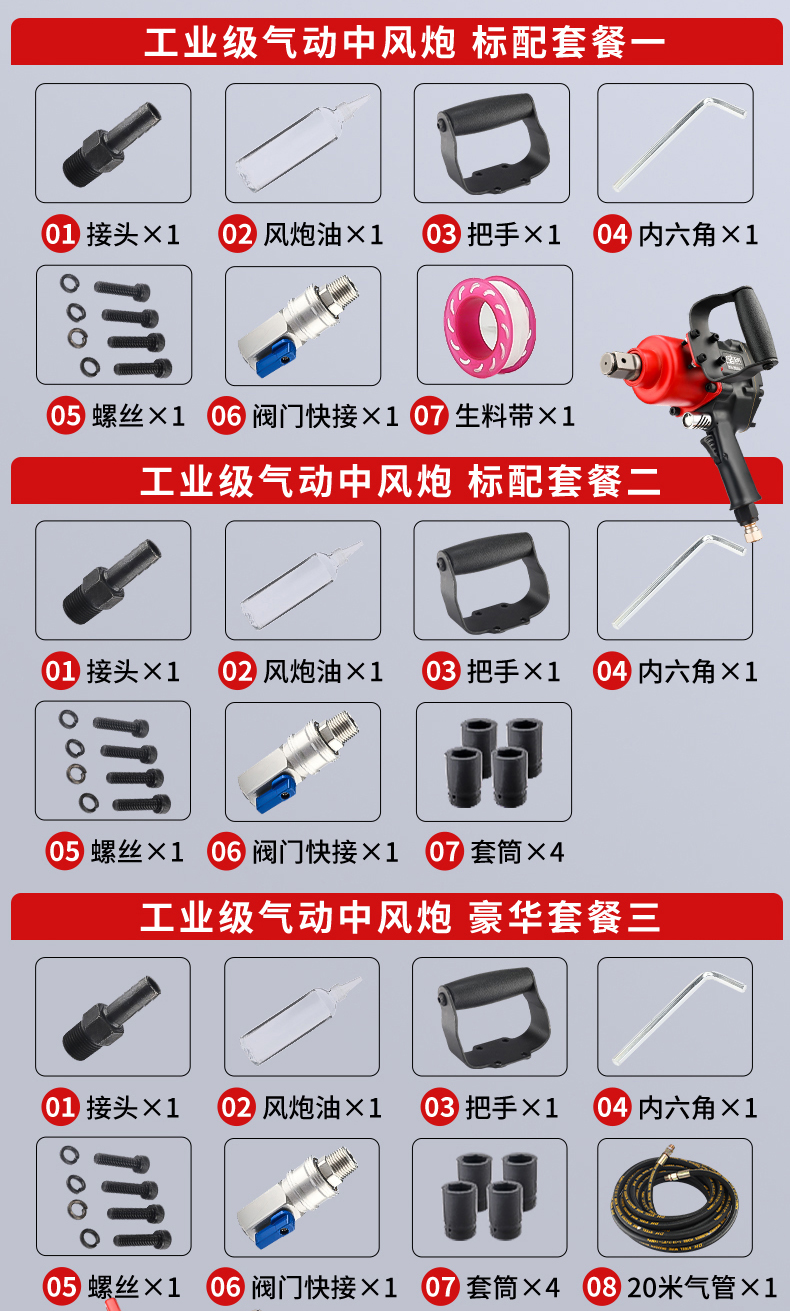 工业级气动中风炮 标配套餐一

01 接头×1
02 风炮油×1
03 把手×1
04 内六角×1
05 螺丝×1
06 阀门快接×1
07 生料带×1

工业级气动中风炮 标配套餐二

01 接头×1
02 风炮油×1
03 把手×1
04 内六角×1
05 螺丝×1
06 阀门快接×1
07 套筒×4

工业级气动中风炮 豪华套餐三

01 接头×1
02 风炮油×1
03 把手×1
04 内六角×1
05 螺丝×1
06 阀门快接×1
07 套筒×4
08 20米气管×1