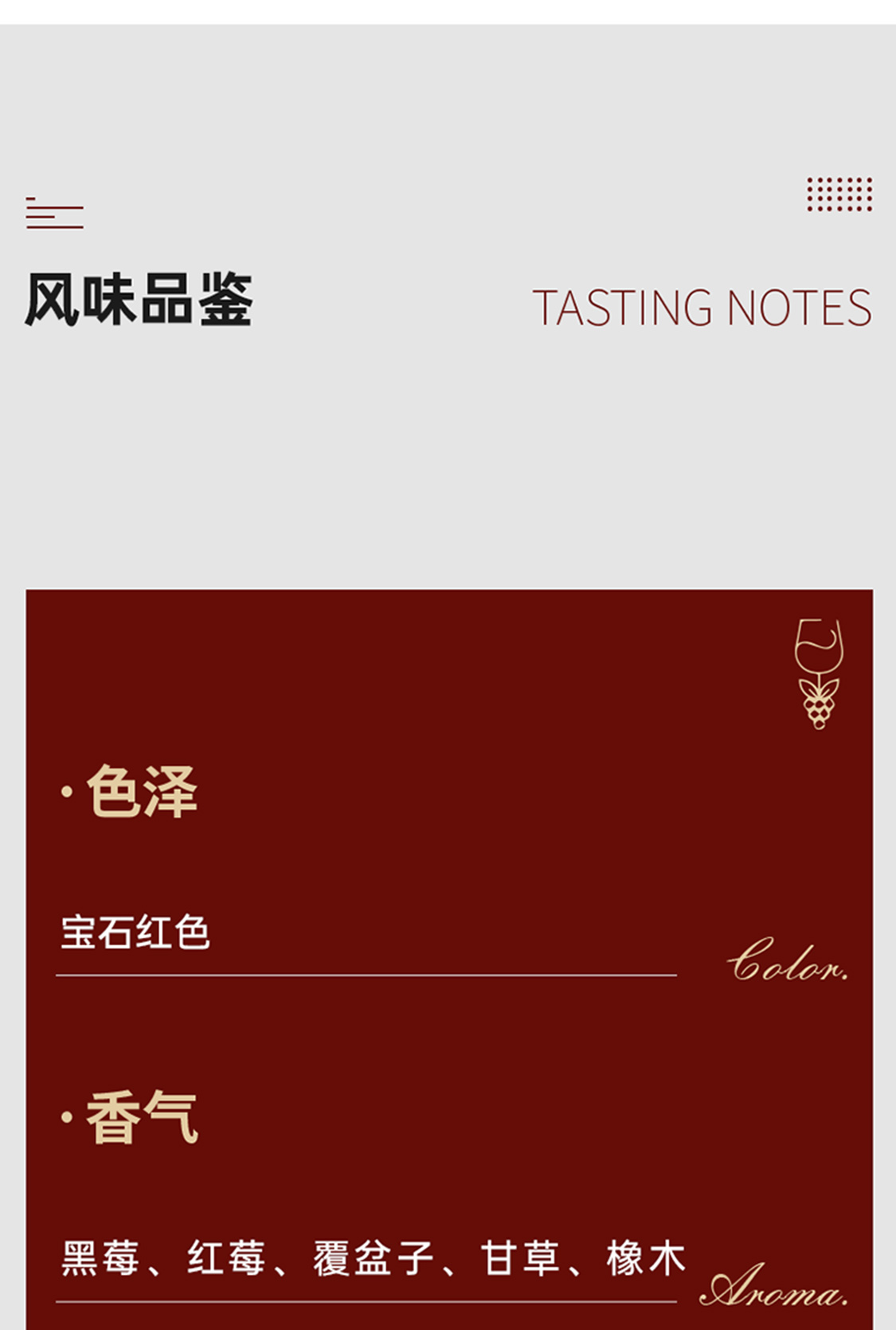 风味品鉴 TASTING NOTES

• 色泽

宝石红色

Color.

• 香气

黑莓、红莓、覆盆子、甘草、橡木

Aroma.