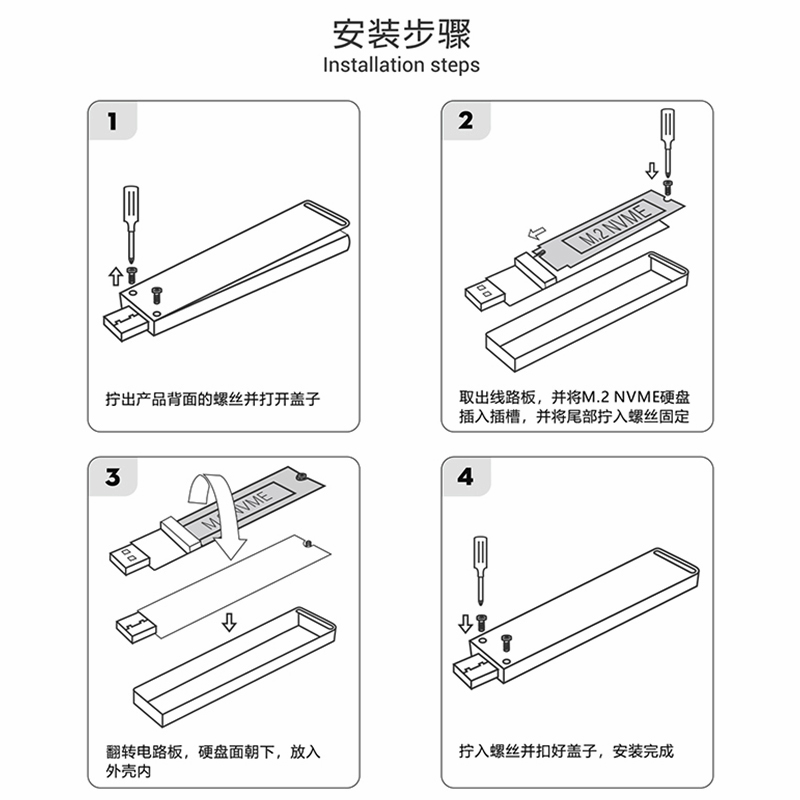 安装步骤
Installation steps

1

拧出产品背面的螺丝并打开盖子

2

M.2 NVME

取出线路板，并将M.2 NVME硬盘插入插槽，并将尾部拧入螺丝固定

3

M.2 NVME

翻转电路板，硬盘面朝下，放入外壳内

4

拧入螺丝并扣好盖子，安装完成