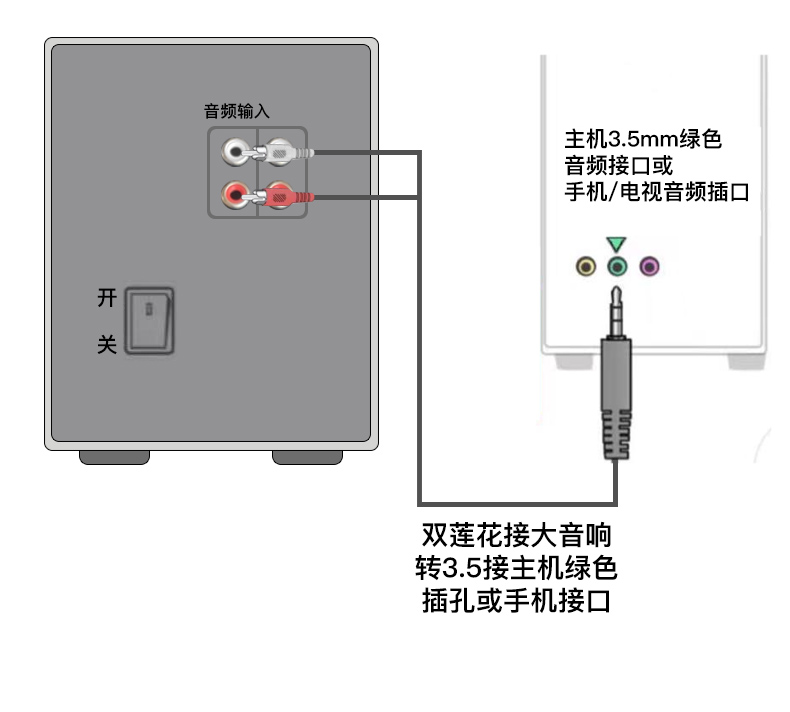 音频输入

开
关

主机3.5mm绿色
音频接口或
手机/电视音频插口

双莲花接大音响
转3.5接主机绿色
插孔或手机接口