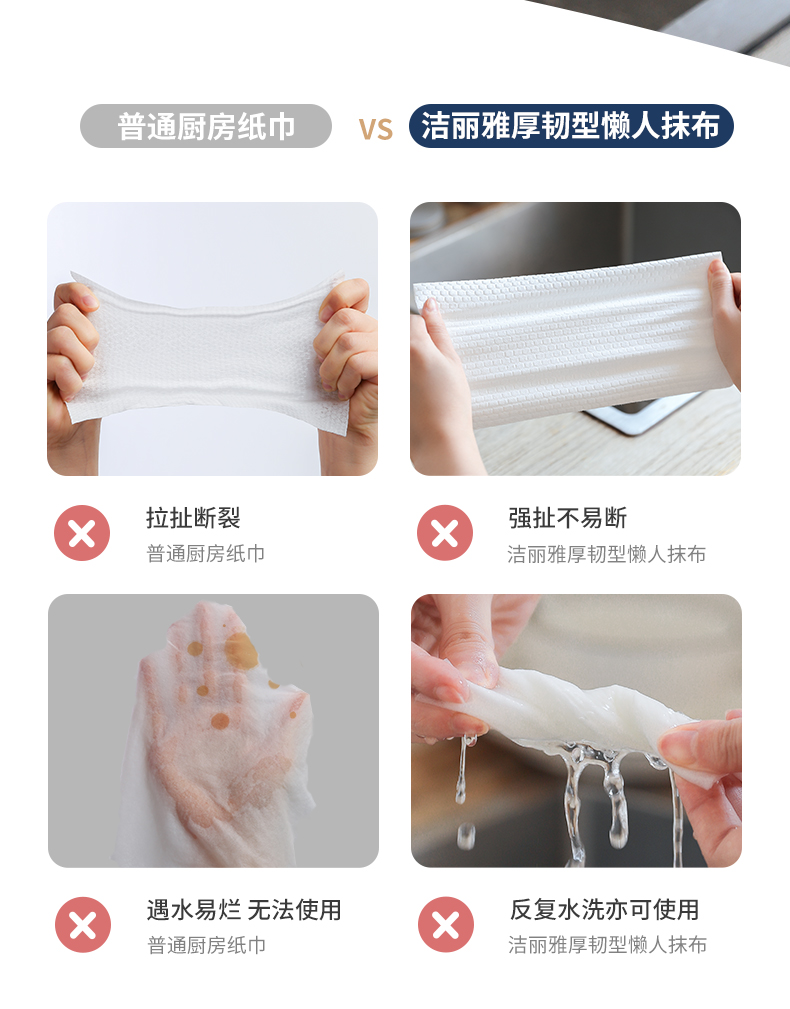 普通厨房纸巾 VS 洁丽雅厚韧型懒人抹布

拉扯断裂
普通厨房纸巾

强扯不易断
洁丽雅厚韧型懒人抹布

遇水易烂 无法使用
普通厨房纸巾

反复水洗亦可使用
洁丽雅厚韧型懒人抹布