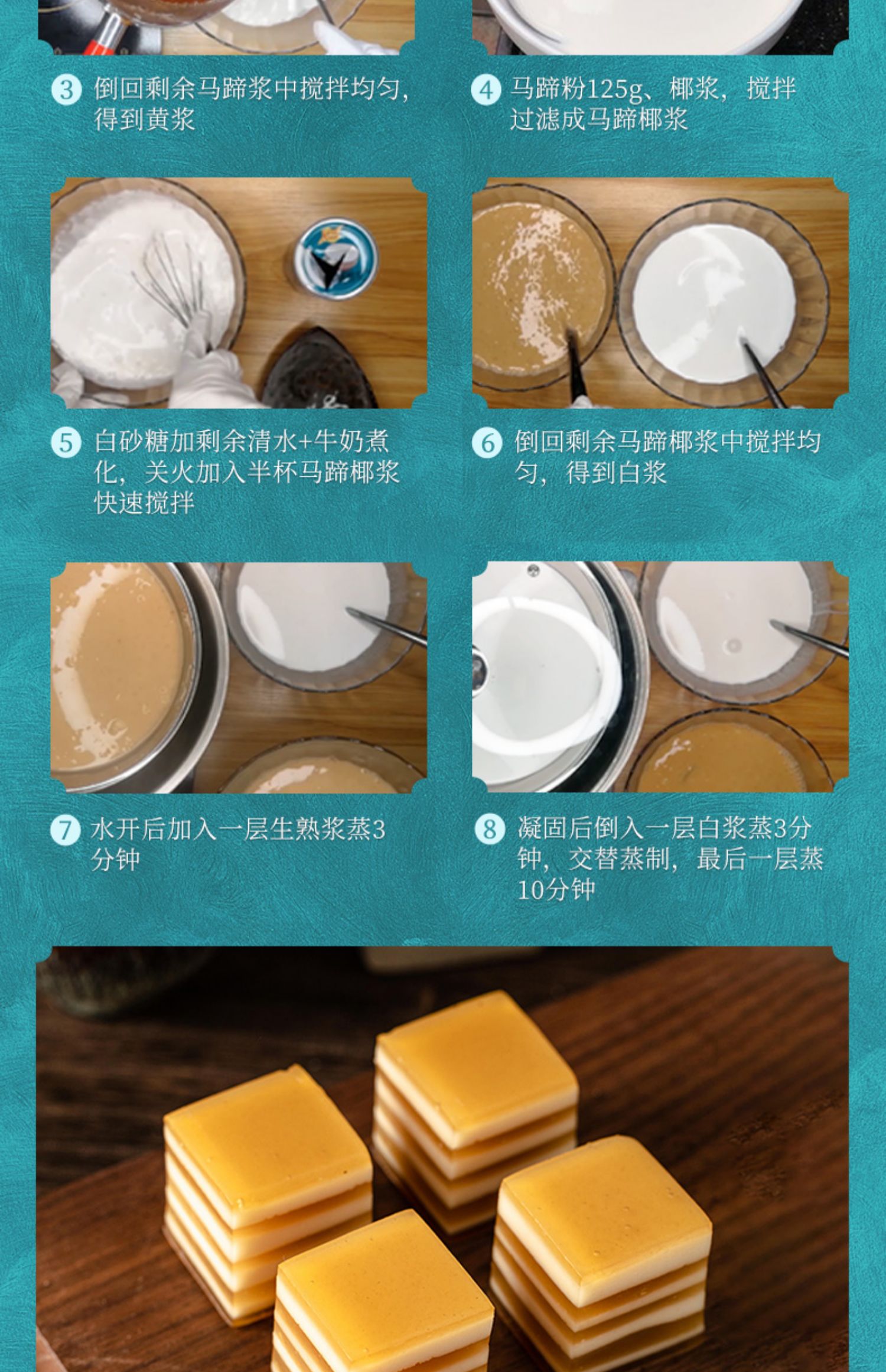 3 倒回剩余马蹄浆中搅拌均匀，得到黄浆

4 马蹄粉125g、椰浆，搅拌过滤成马蹄椰浆

5 白砂糖加剩余清水+牛奶煮化，关火加入半杯马蹄椰浆快速搅拌

6 倒回剩余马蹄椰浆中搅拌均匀，得到白浆

7 水开后加入一层生熟浆蒸3分钟

8 凝固后倒入一层白浆蒸3分钟，交替蒸制，最后一层蒸10分钟