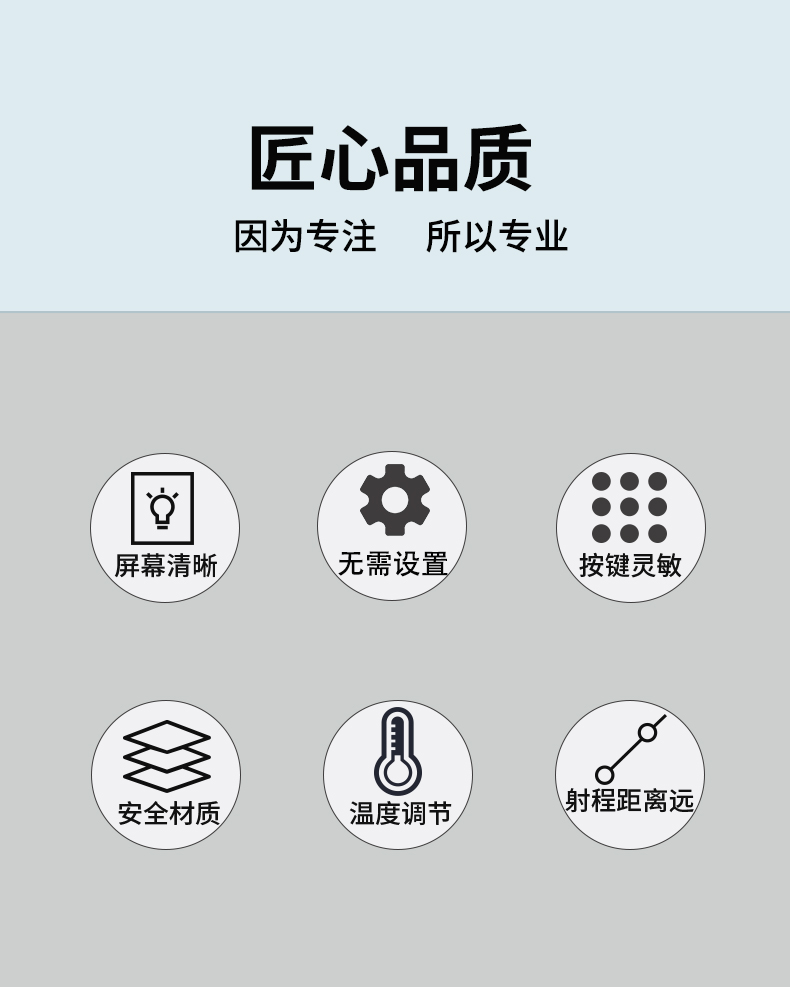 匠心品质

因为专注 所以专业

屏幕清晰

无需设置

按键灵敏

安全材质

温度调节

射程距离远