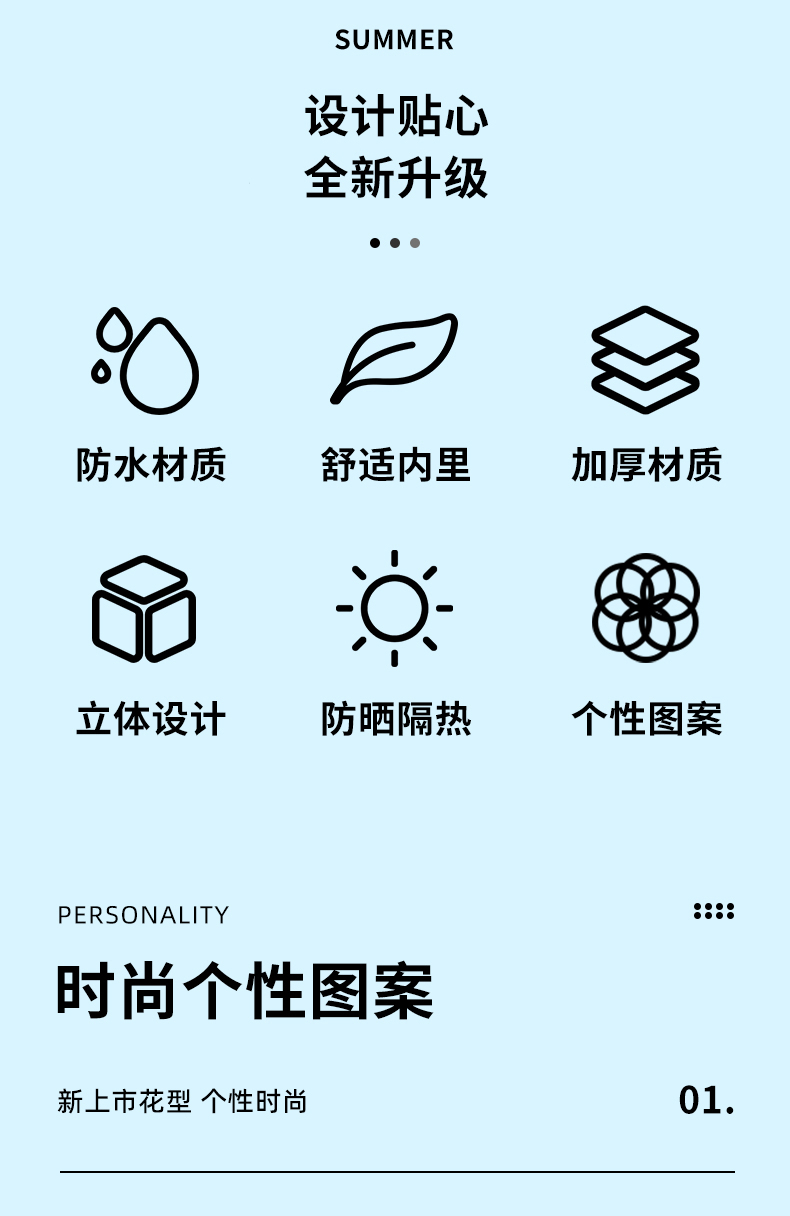 SUMMER

设计贴心
全新升级

防水材质

舒适内里

加厚材质

立体设计

防晒隔热

个性图案

PERSONALITY

时尚个性图案

新上市花型 个性时尚

01.