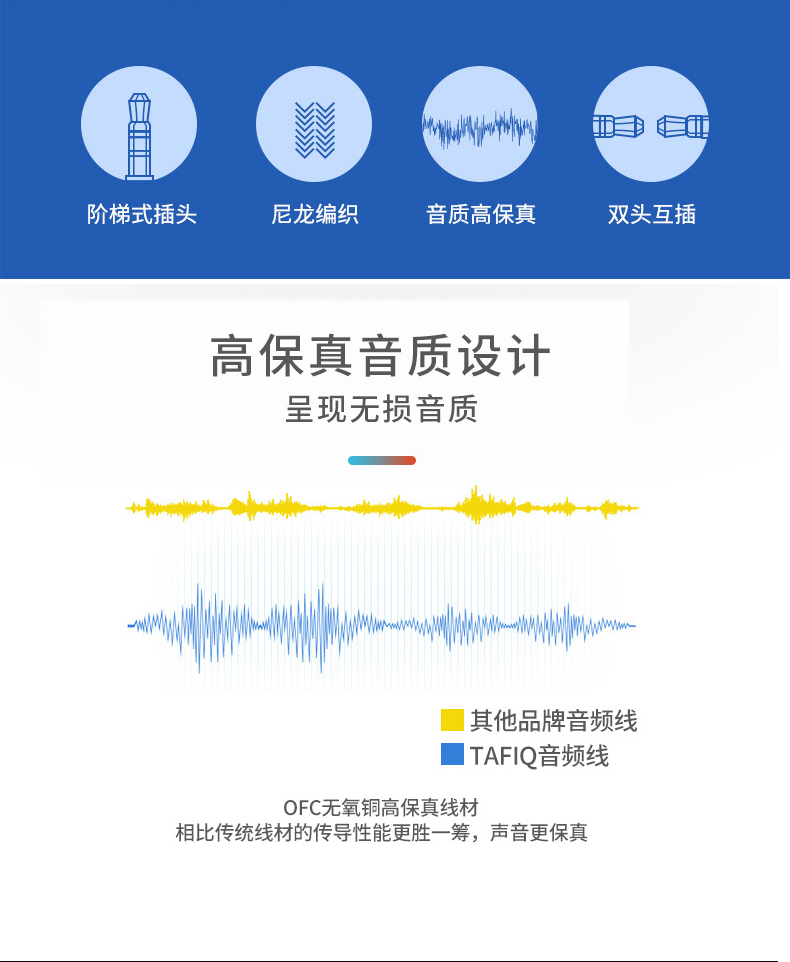 阶梯式插头 尼龙编织 音质高保真 双头互插

高保真音质设计

呈现无损音质

其他品牌音频线

TAFIQ音频线

OFC无氧铜高保真线材

相比传统线材的传导性能更胜一筹，声音更保真