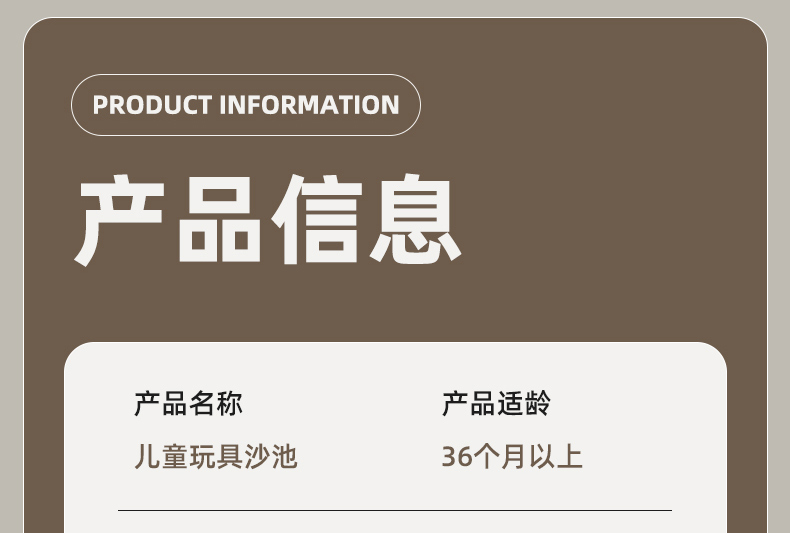 PRODUCT INFORMATION

产品信息

产品名称
儿童玩具沙池

产品适龄
36个月以上