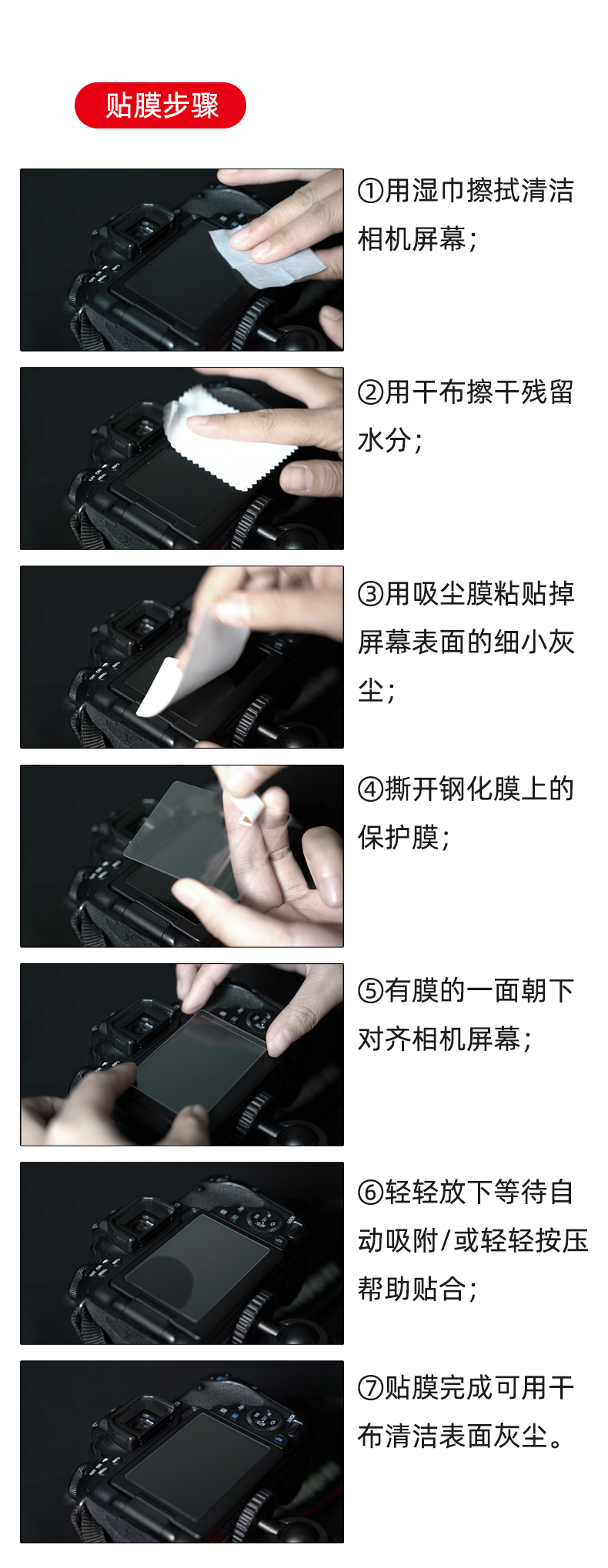 贴膜步骤

①用湿巾擦拭清洁相机屏幕;

②用干布擦干残留水分;

③用吸尘膜粘贴掉屏幕表面的细小灰尘;

④撕开钢化膜上的保护膜;

⑤有膜的一面朝下对齐相机屏幕;

⑥轻轻放下等待自动吸附/或轻轻按压帮助贴合;

⑦贴膜完成可用干布清洁表面灰尘。